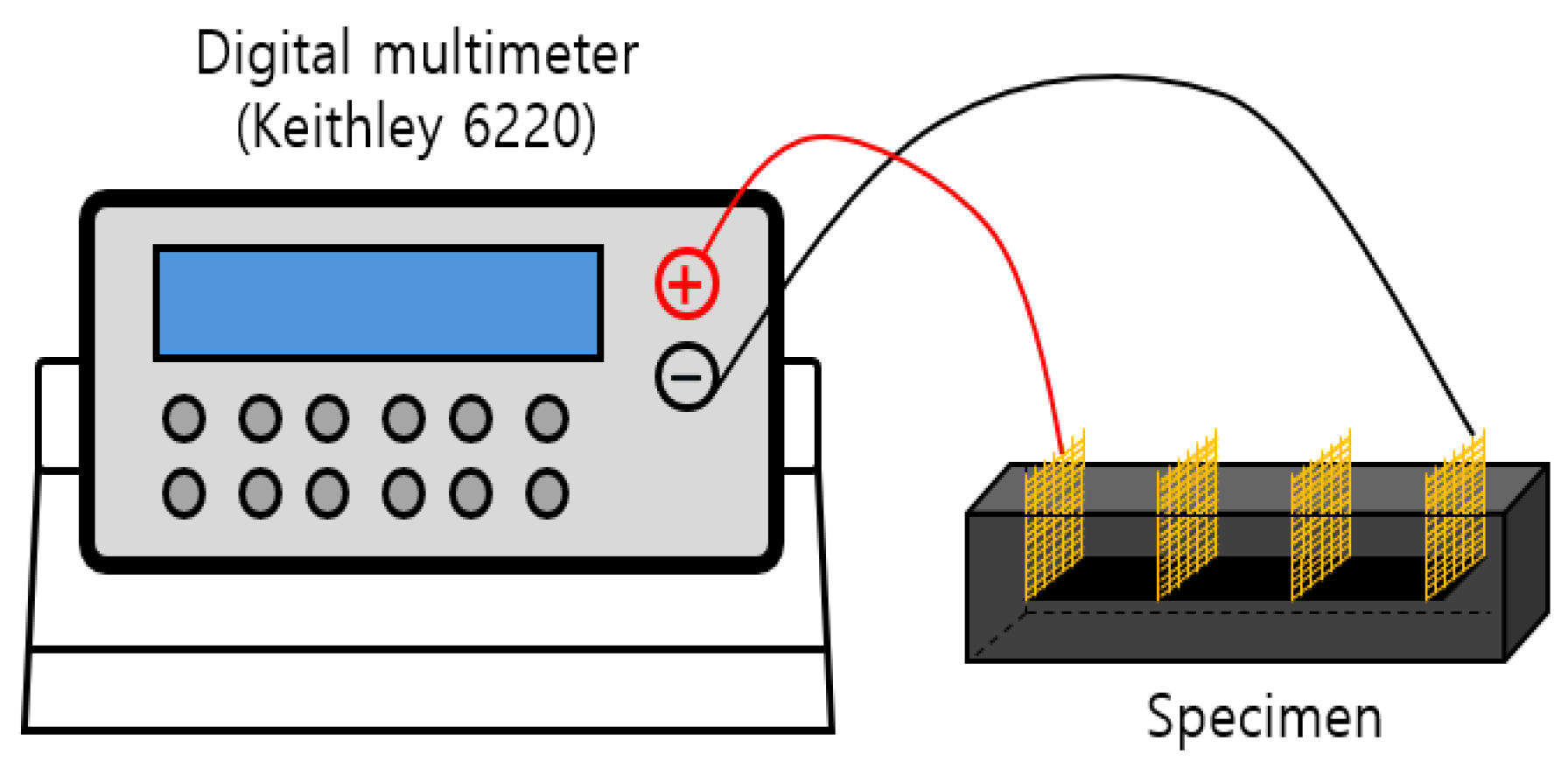 Digital multimeter
(Keithley 6220)

+

−

Specimen