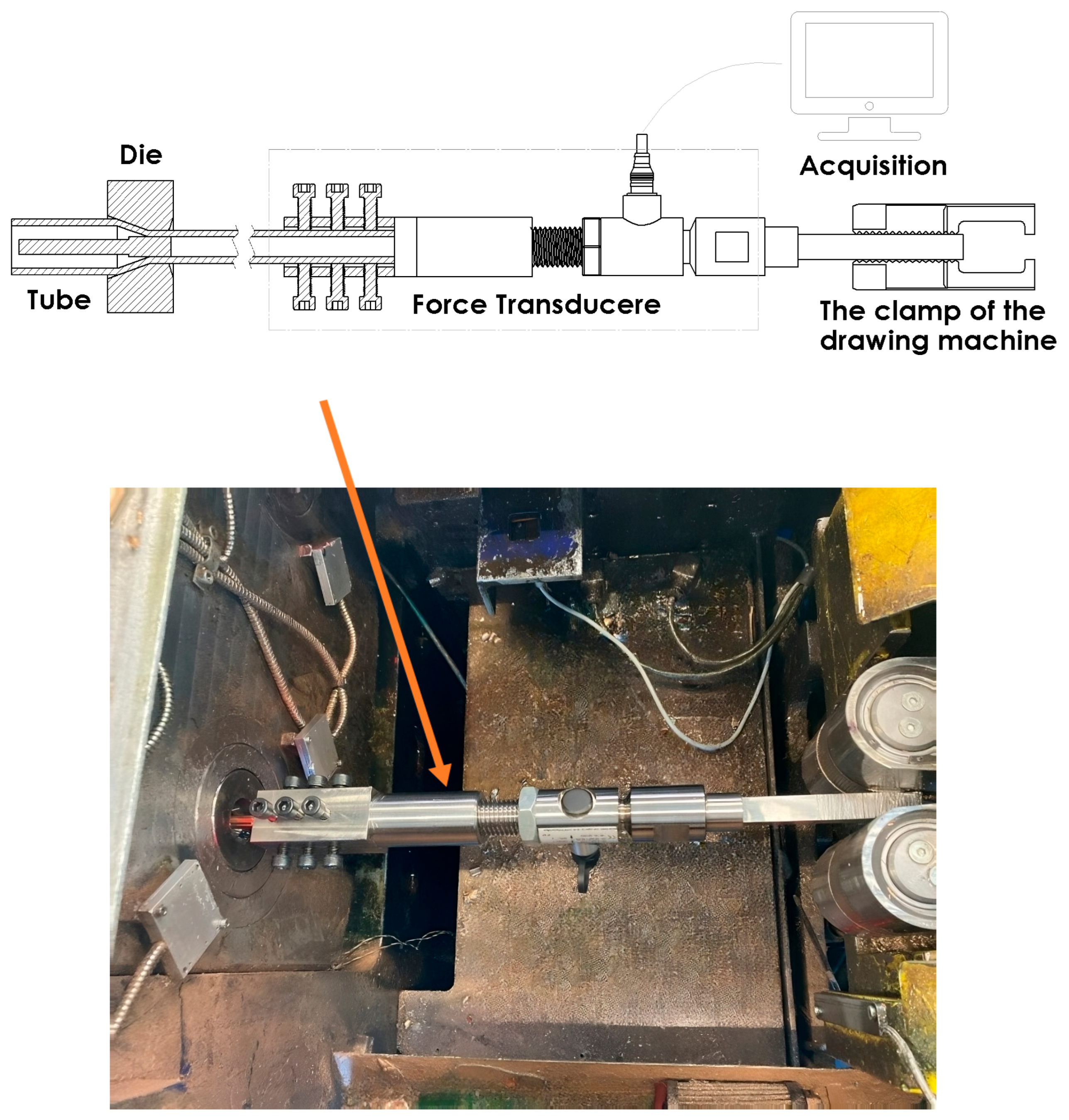 Die

Tube

Force Transducere

Acquisition

The clamp of the drawing machine