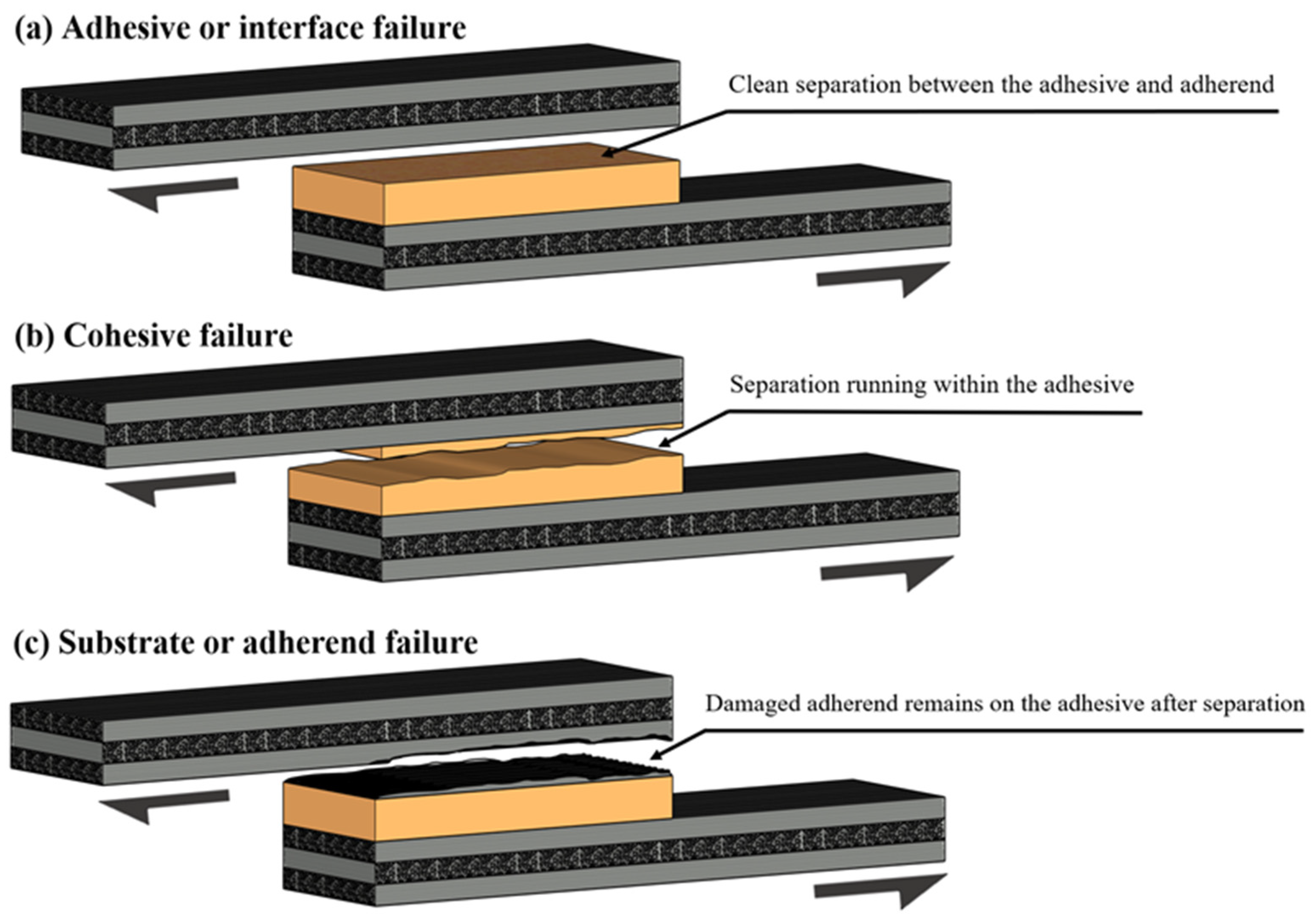 (a) Adhesive or interface failure

Clean separation between the adhesive and adherend

(b) Cohesive failure

Separation running within the adhesive

(c) Substrate or adherend failure

Damaged adherend remains on the adhesive after separation