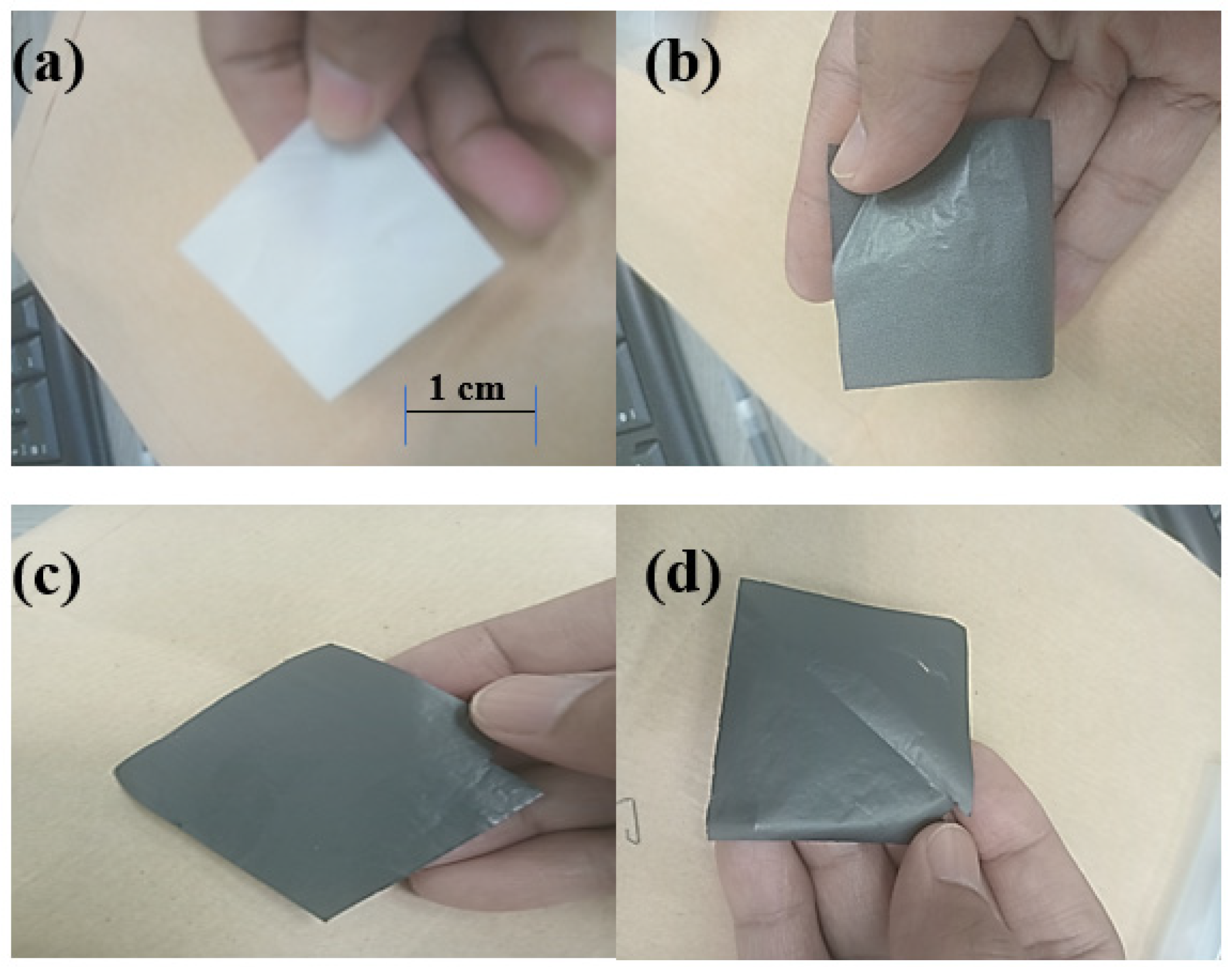 (a)

1 cm

(b)

(c)

(d)