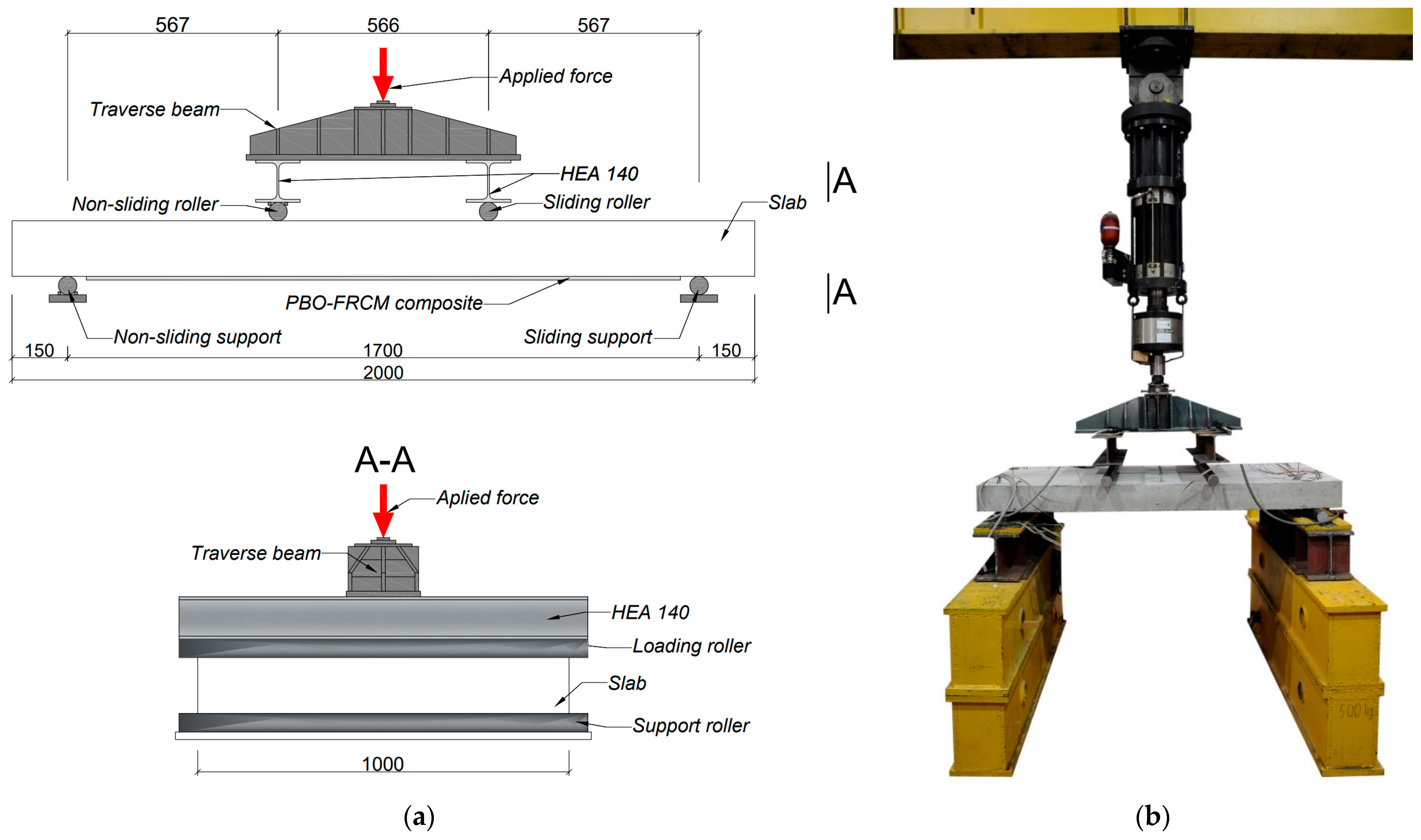 567
566
567
Applied force
Traverse beam
HEA 140
Non-sliding roller
Sliding roller
Slab
A
A
PBO-FRCM composite
Non-sliding support
Sliding support
150
1700
150
2000

A-A
Aplied force
Traverse beam
HEA 140
Loading roller
Slab
Support roller
1000

(a)

500 kg

(b)