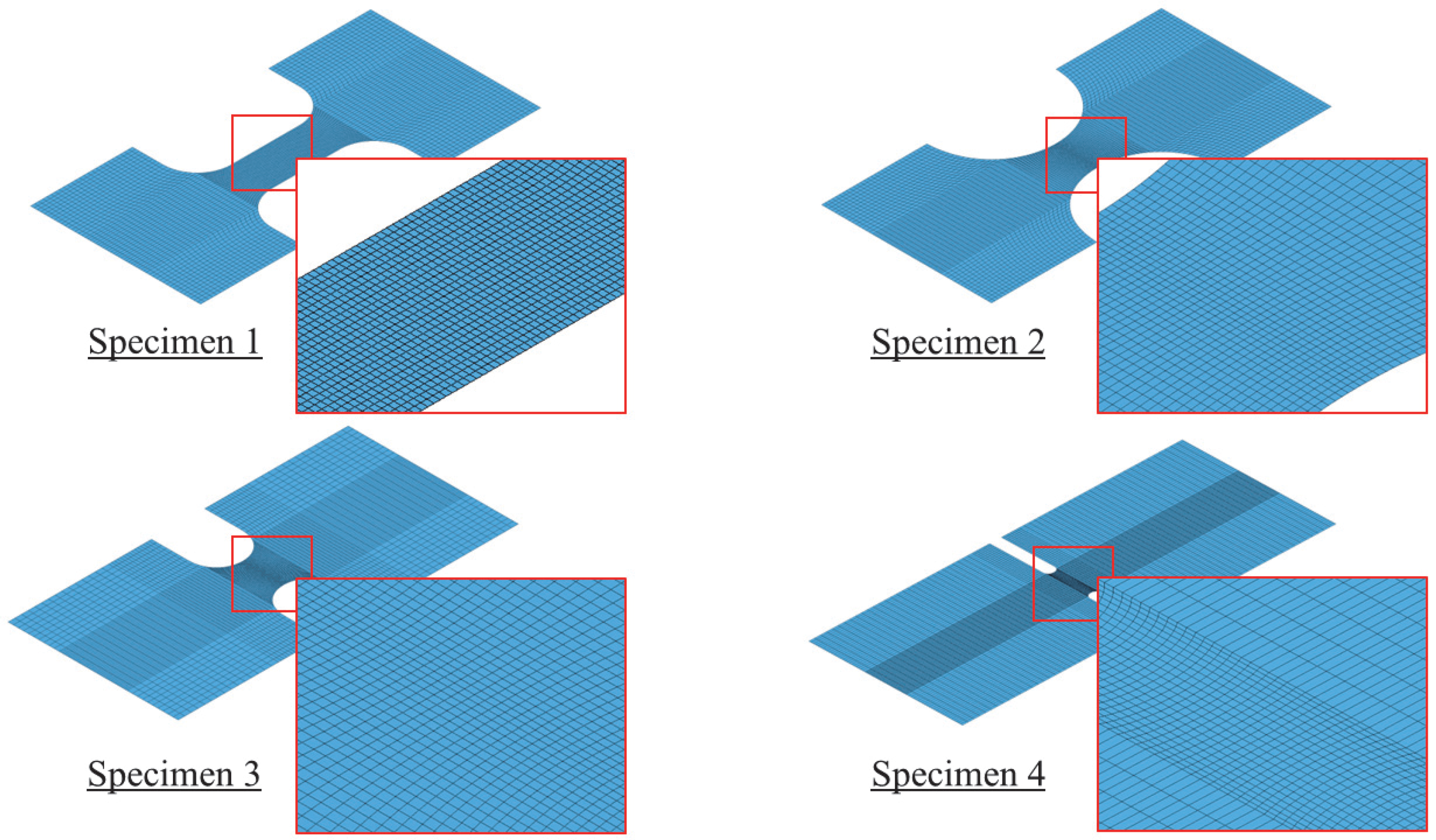 Specimen 1

Specimen 2

Specimen 3

Specimen 4