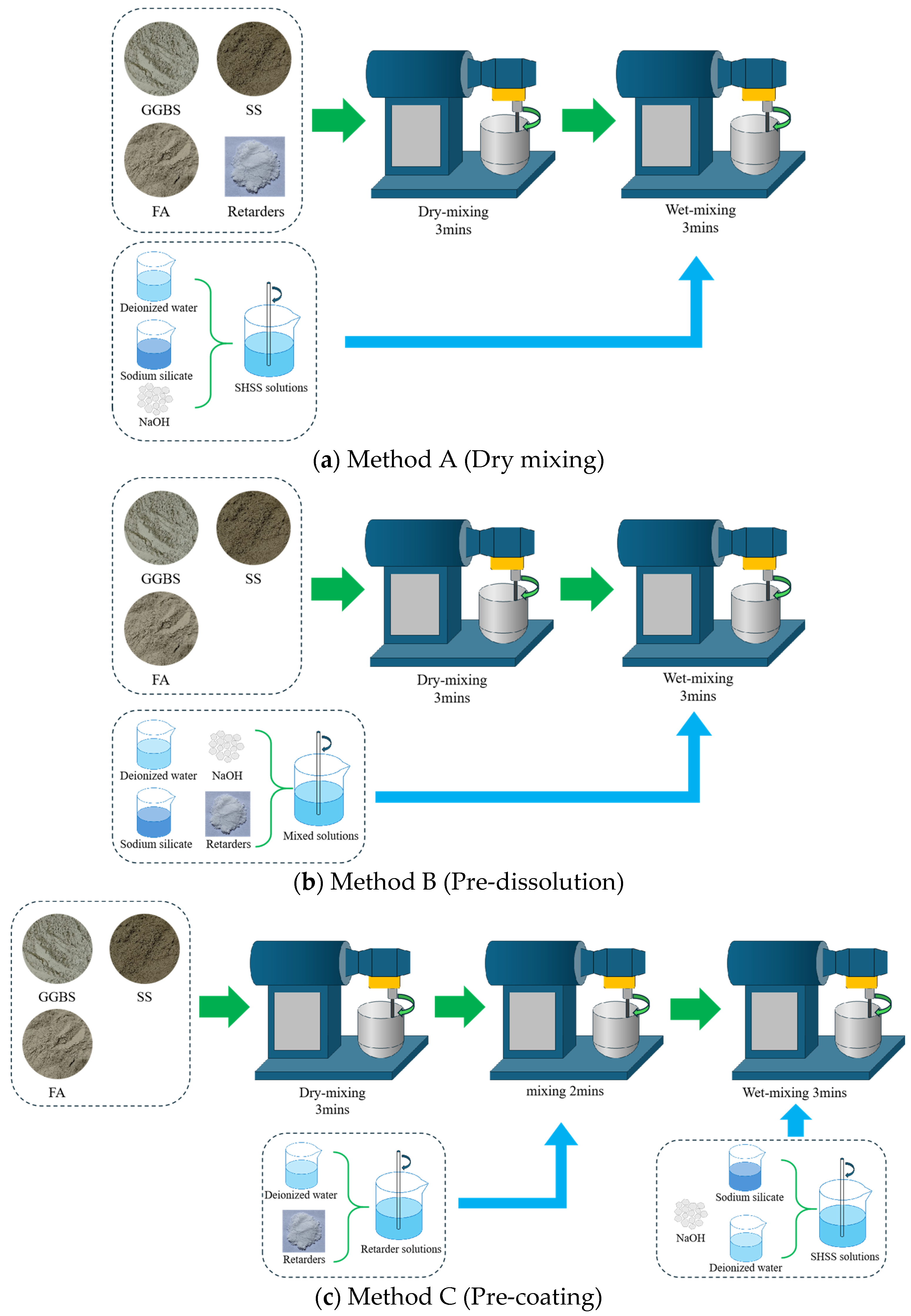 GGBS
SS
FA
Retarders

Dry-mixing
3mins

Wet-mixing
3mins

Deionized water
Sodium silicate
NaOH
SHSS solutions

(a) Method A (Dry mixing)

GGBS
SS
FA

Dry-mixing
3mins

Wet-mixing
3mins

Deionized water
NaOH
Sodium silicate
Retarders
Mixed solutions

(b) Method B (Pre-dissolution)

GGBS
SS
FA

Dry-mixing
3mins

mixing 2mins

Wet-mixing 3mins

Deionized water
Retarders
Retarder solutions

Sodium silicate
NaOH
Deionized water
SHSS solutions

(c) Method C (Pre-coating)