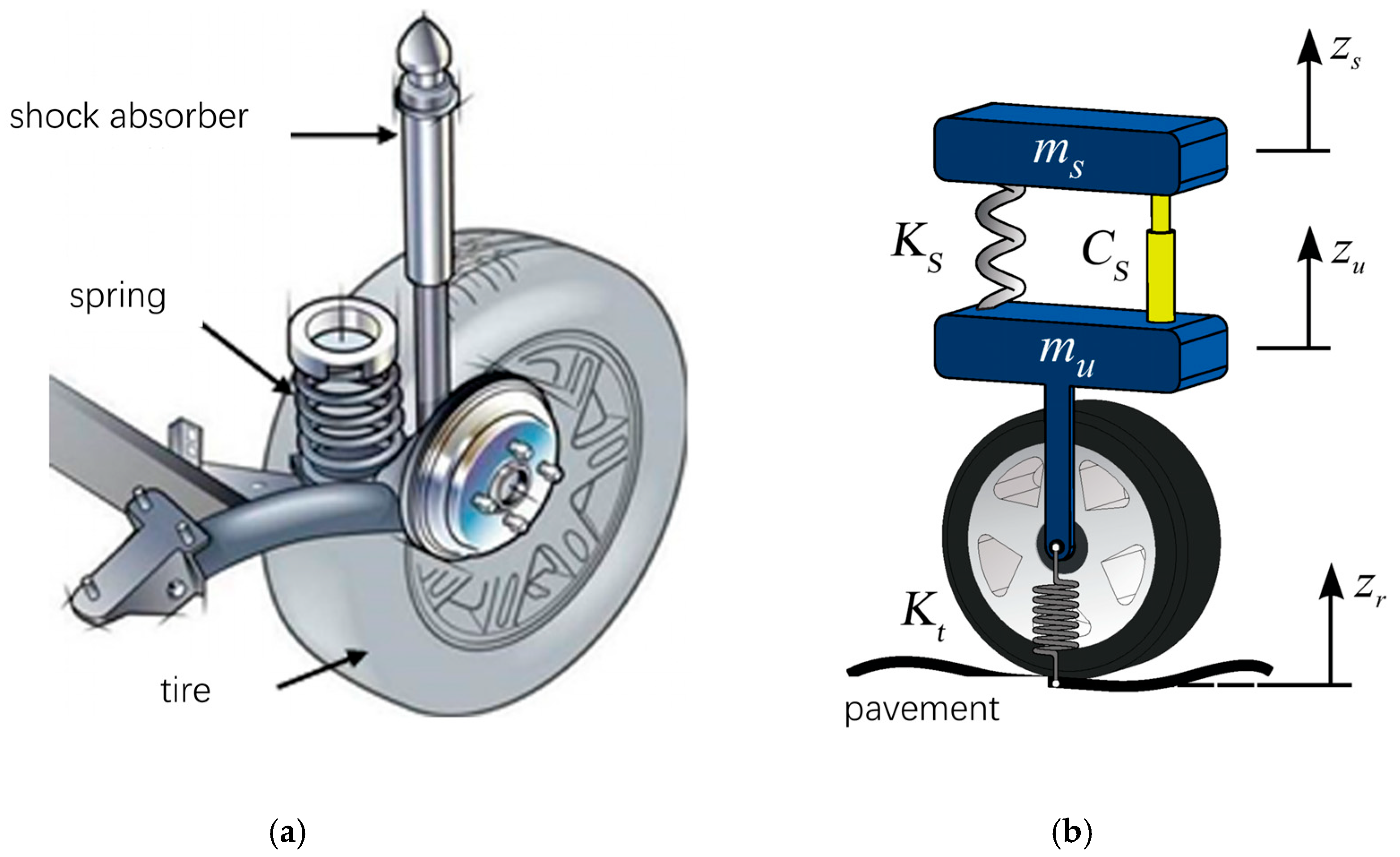 shock absorber

spring

tire

(a)

$z_s$

$m_s$

$K_s$

$C_s$

$z_u$

$m_u$

$K_t$

$z_r$

pavement

(b)