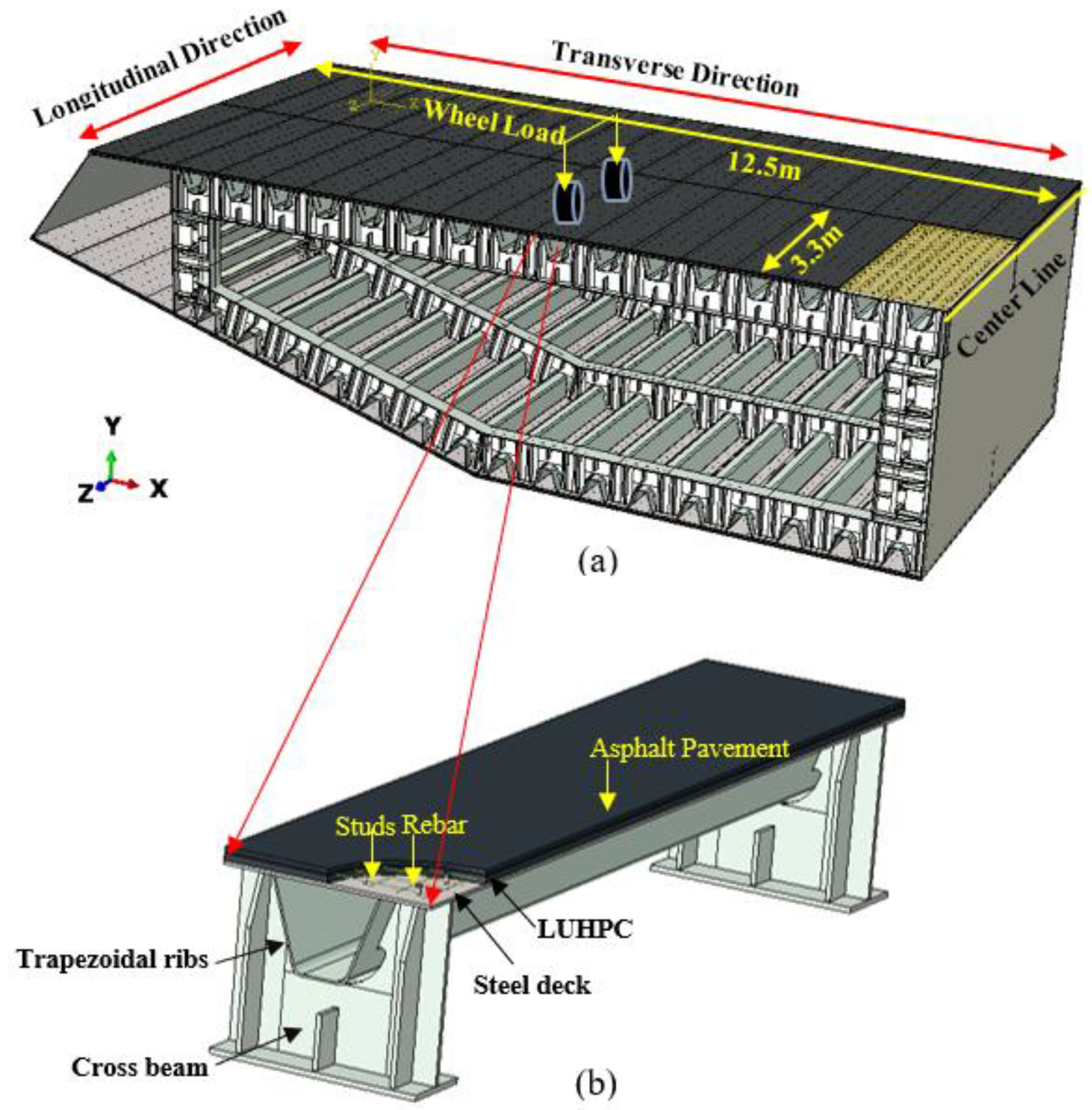 Longitudinal Direction

Transverse Direction

Wheel Load

12.5m

3.3m

Center Line

Y

Z

X

(a)

Asphalt Pavement

Studs Rebar

LUHPC

Trapezoidal ribs

Steel deck

Cross beam

(b)