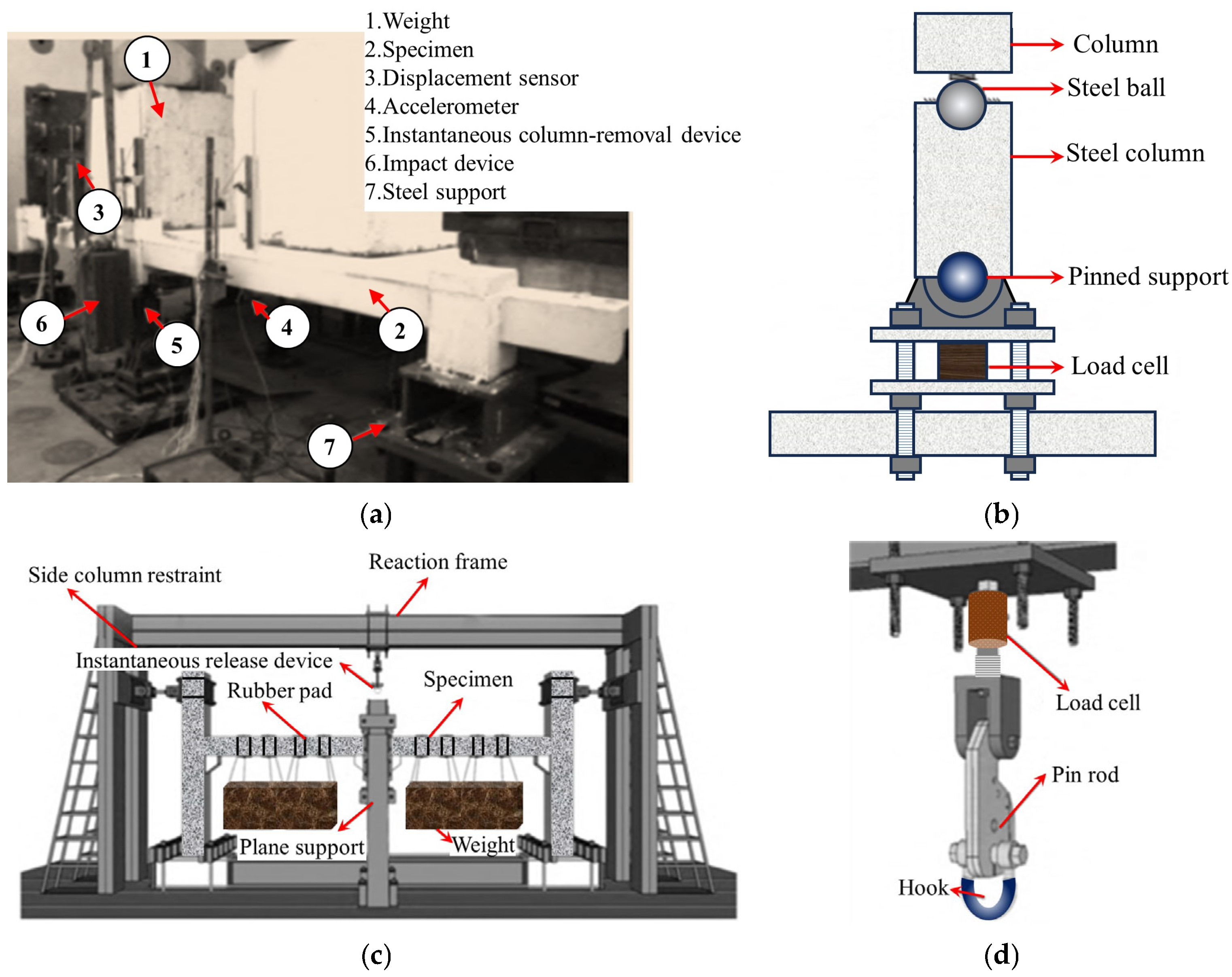 1.Weight
2.Specimen
3.Displacement sensor
4.Accelerometer
5.Instantaneous column-removal device
6.Impact device
7.Steel support

1
3
6
5
4
2
7

(a)

Column
Steel ball
Steel column
Pinned support
Load cell

(b)

Side column restraint
Reaction frame
Instantaneous release device
Rubber pad
Specimen
Plane support
Weight

(c)

Load cell
Pin rod
Hook

(d)