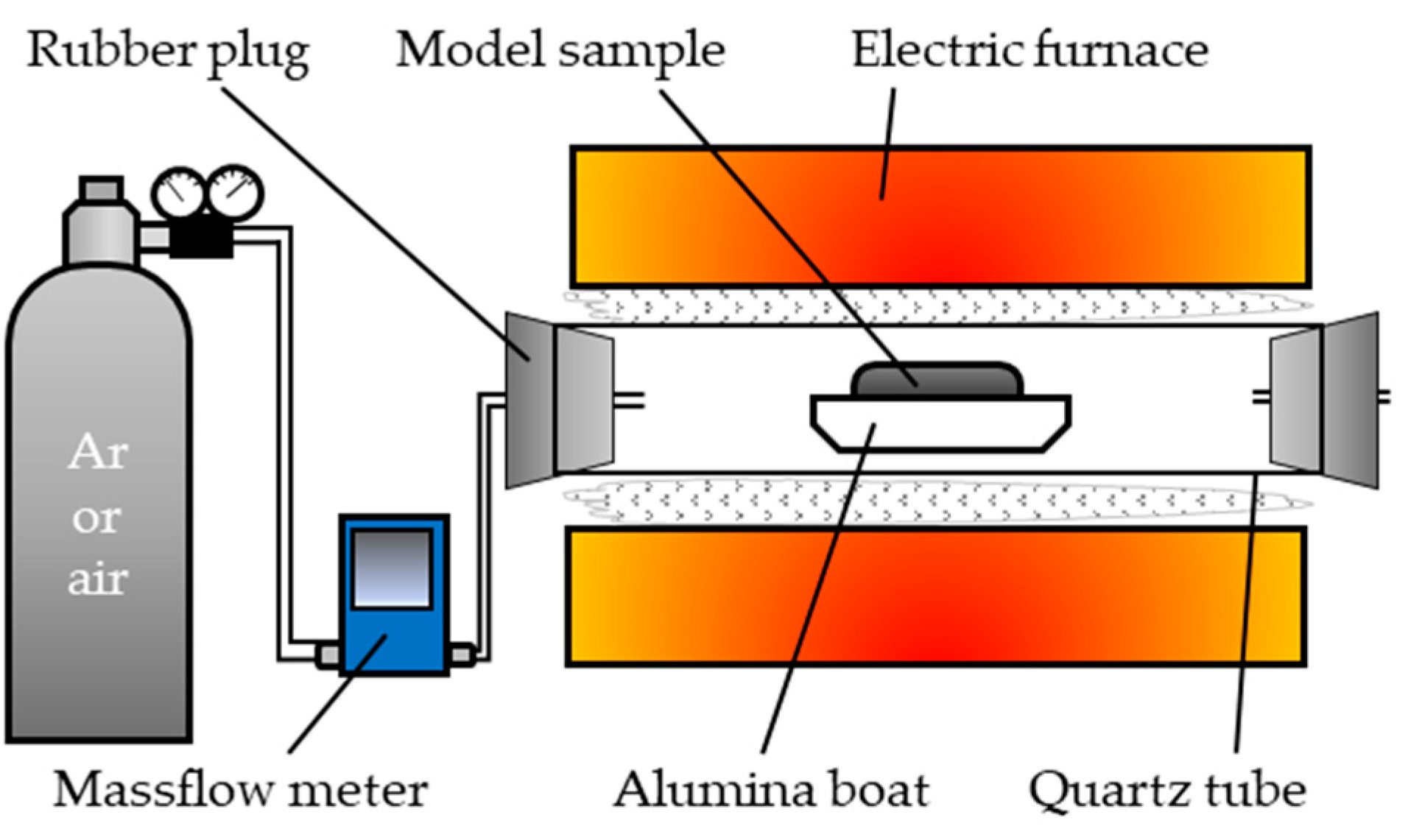 Rubber plug
Model sample
Electric furnace

Ar
or
air

Massflow meter
Alumina boat
Quartz tube