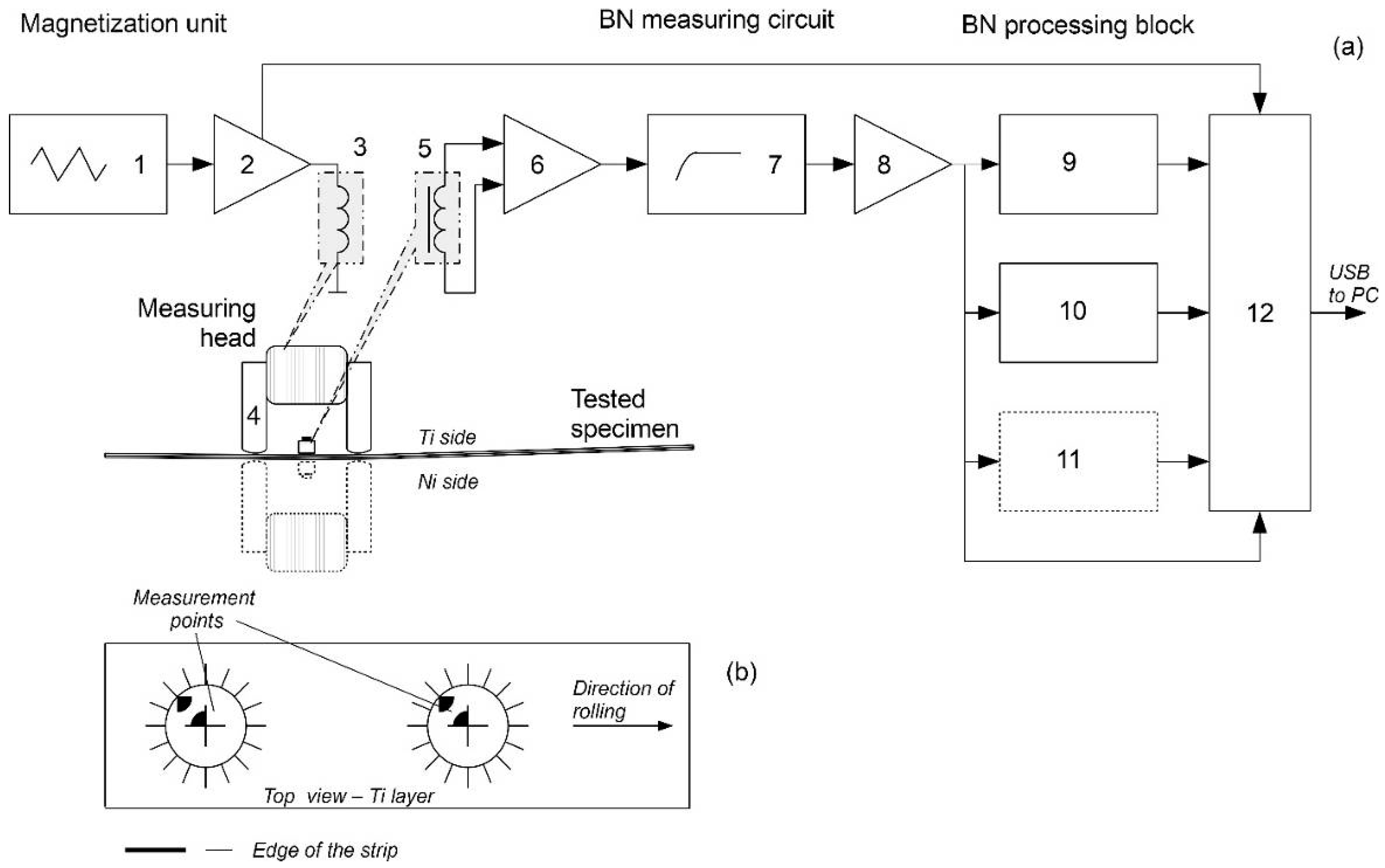 Magnetization unit
BN measuring circuit
BN processing block
(a)
1
2
3
5
6
7
8
9
10
11
12
USB to PC
Measuring head
4
Tested specimen
Ti side
Ni side
Measurement points
(b)
Direction of rolling
Top view – Ti layer
— Edge of the strip