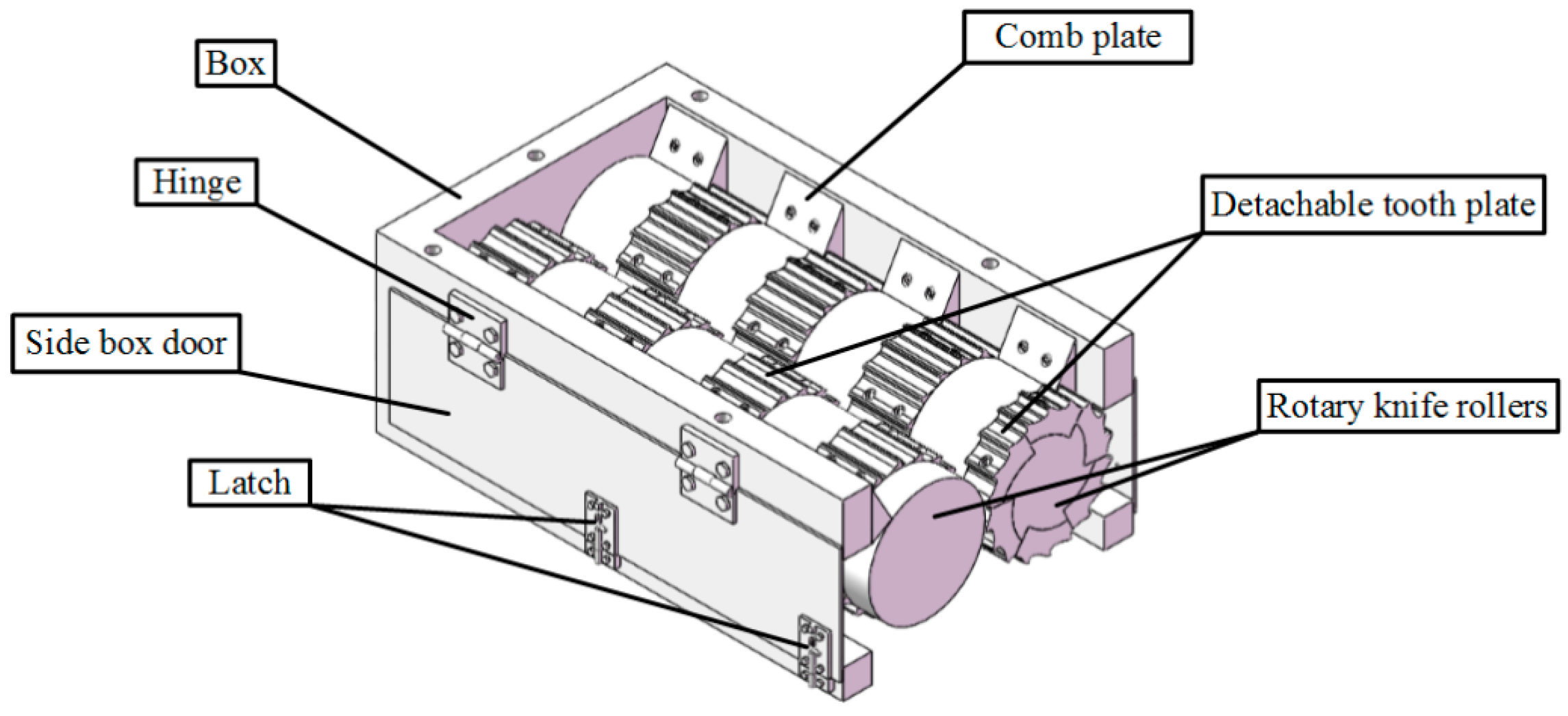 Box

Comb plate

Hinge

Detachable tooth plate

Side box door

Rotary knife rollers

Latch