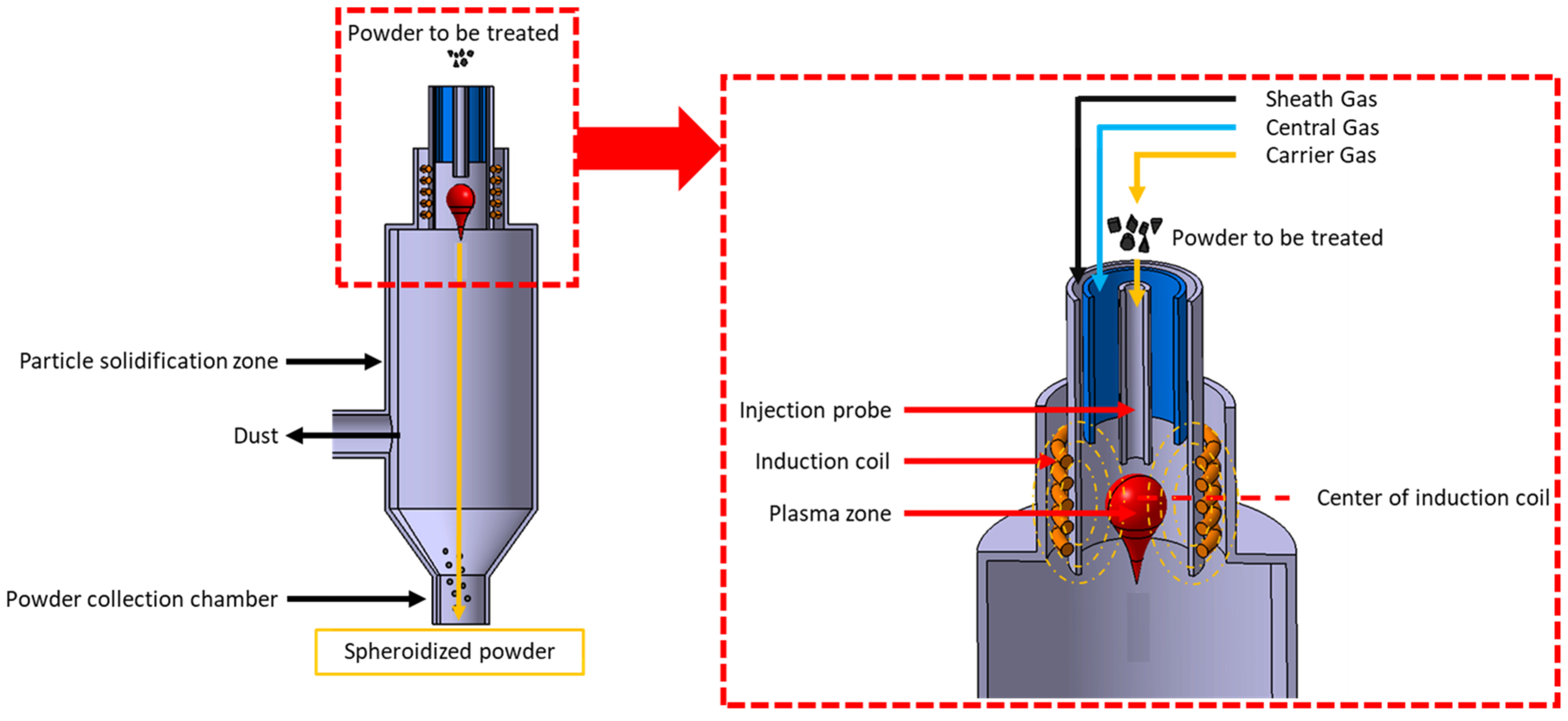 Powder to be treated

Particle solidification zone

Dust

Powder collection chamber

Spheroidized powder

Sheath Gas
Central Gas
Carrier Gas

Powder to be treated

Injection probe

Induction coil

Plasma zone

Center of induction coil