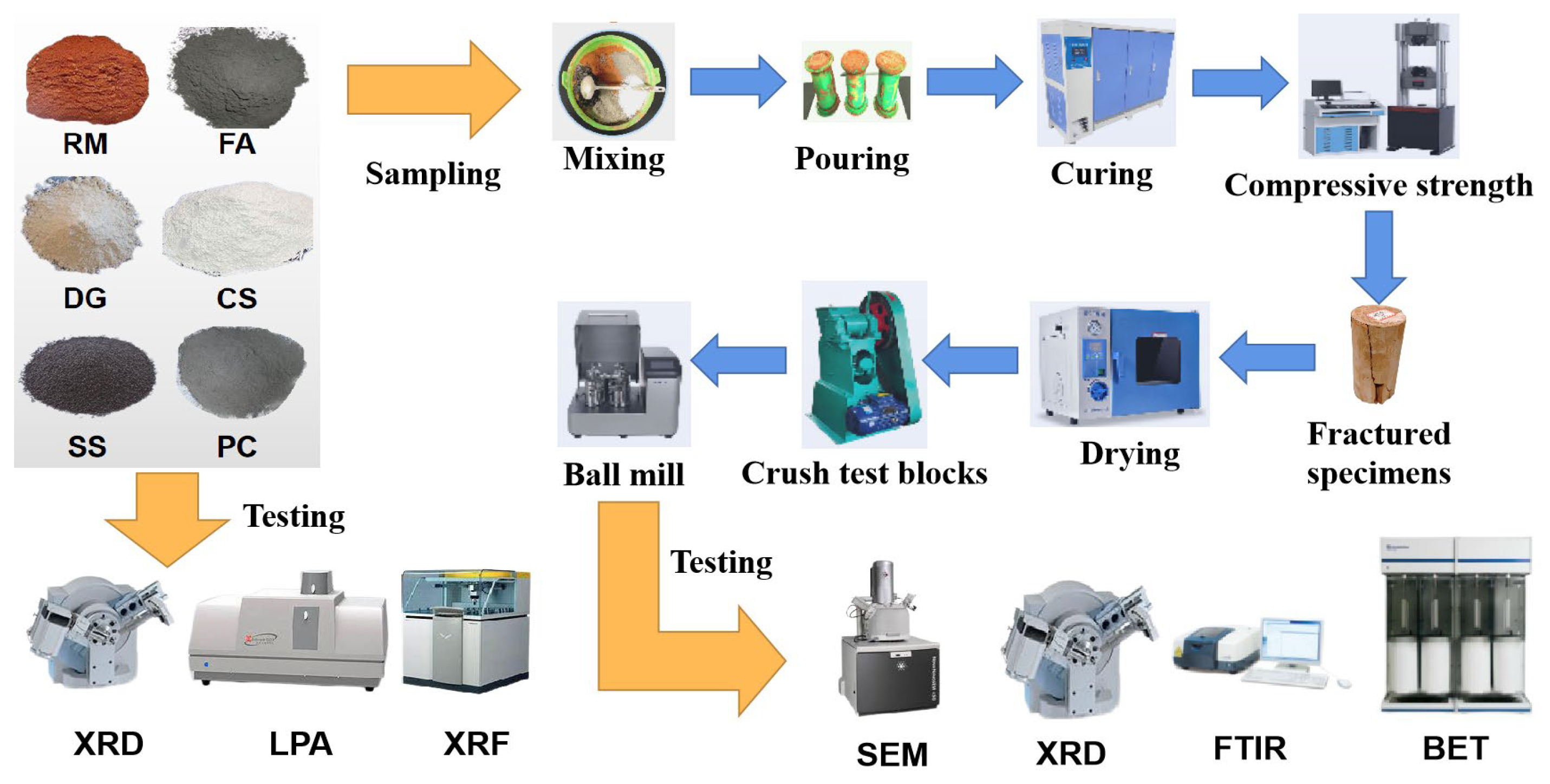 RM FA
DG CS
SS PC

Sampling

Mixing

Pouring

Curing

Compressive strength

Fractured specimens

Drying

Crush test blocks

Ball mill

Testing

XRD LPA XRF

Testing

SEM XRD FTIR BET