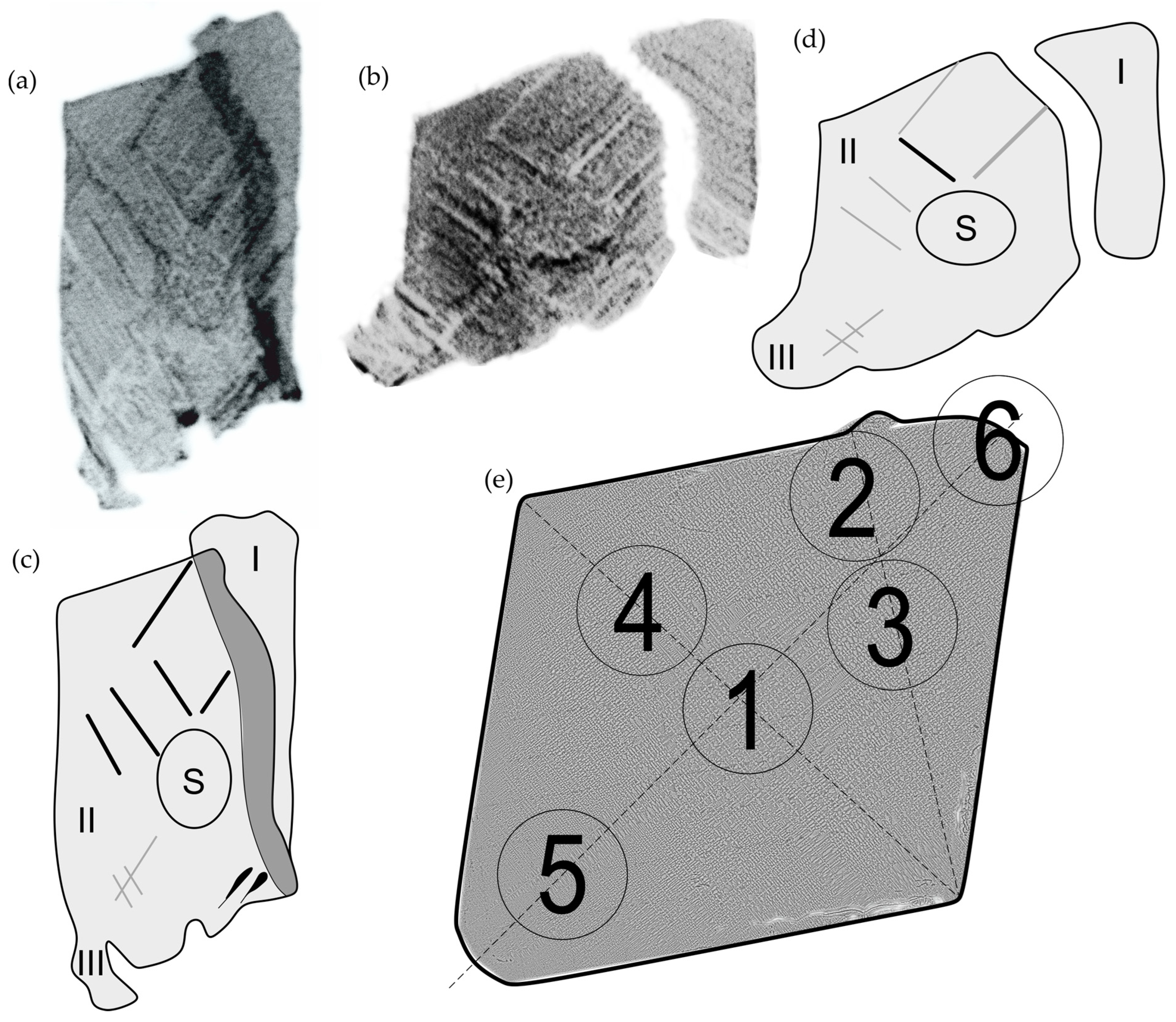 (a)

(b)

(d)

I

II

S

III

(c)

I

S

II

III

(e)

6

2

4

3

1

5