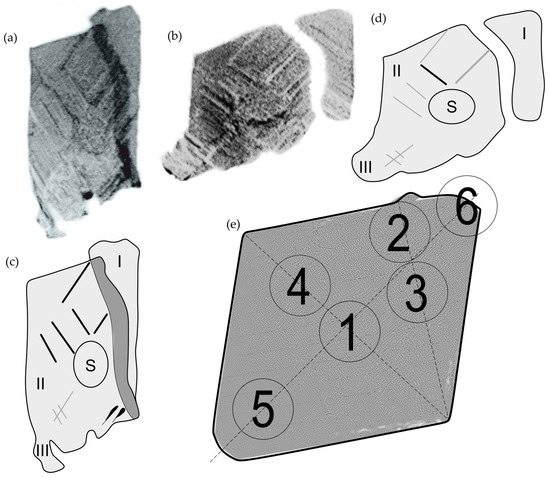 (a)

(b)

(d)

I

II

S

III

(c)

I

S

II

III

(e)

6

2

4

3

1

5