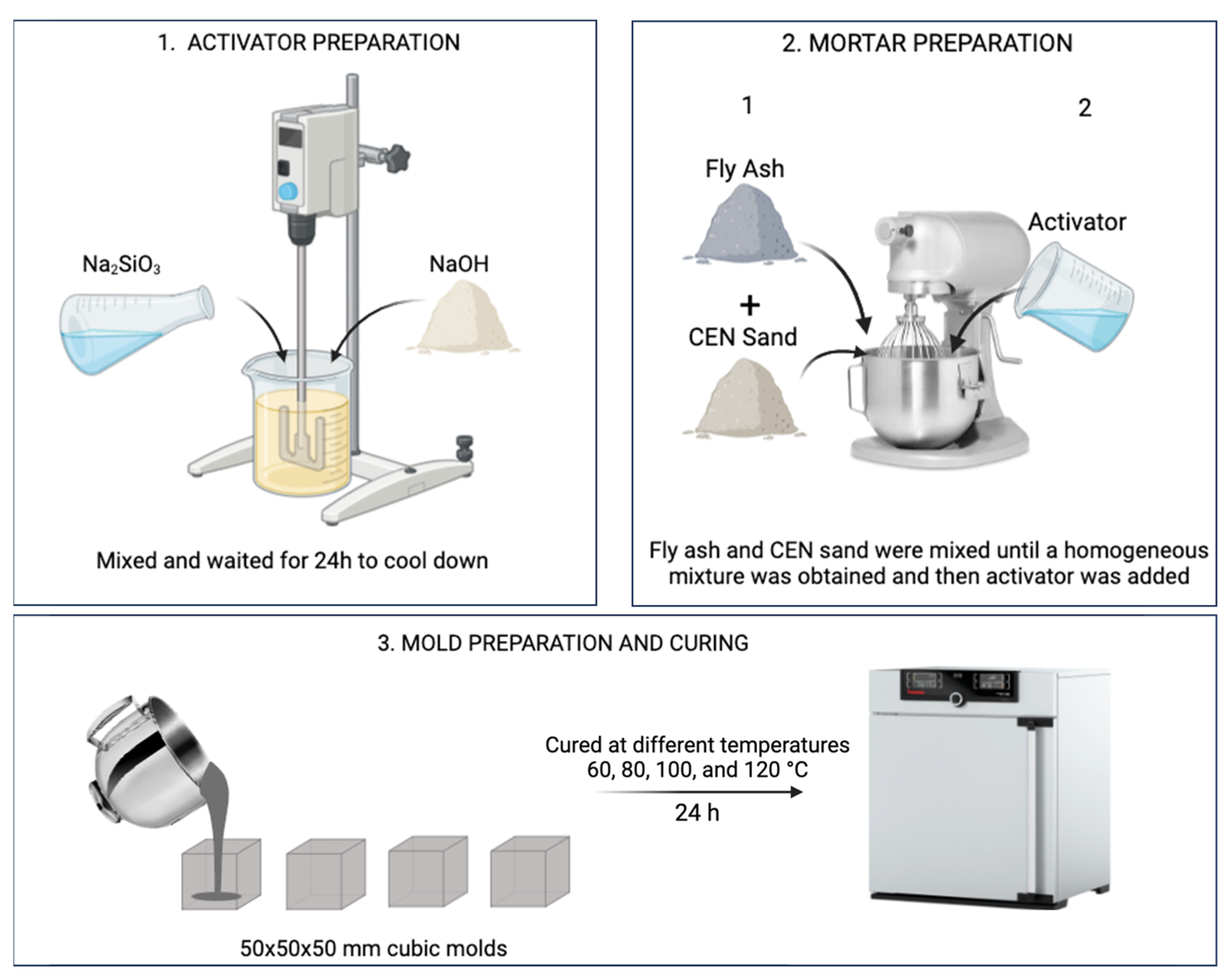 1. ACTIVATOR PREPARATION

$Na_2SiO_3$

NaOH

Mixed and waited for 24h to cool down

2. MORTAR PREPARATION

1

2

Fly Ash

+

CEN Sand

Activator

Fly ash and CEN sand were mixed until a homogeneous mixture was obtained and then activator was added

3. MOLD PREPARATION AND CURING

Cured at different temperatures 60, 80, 100, and 120 °C

24 h

50x50x50 mm cubic molds