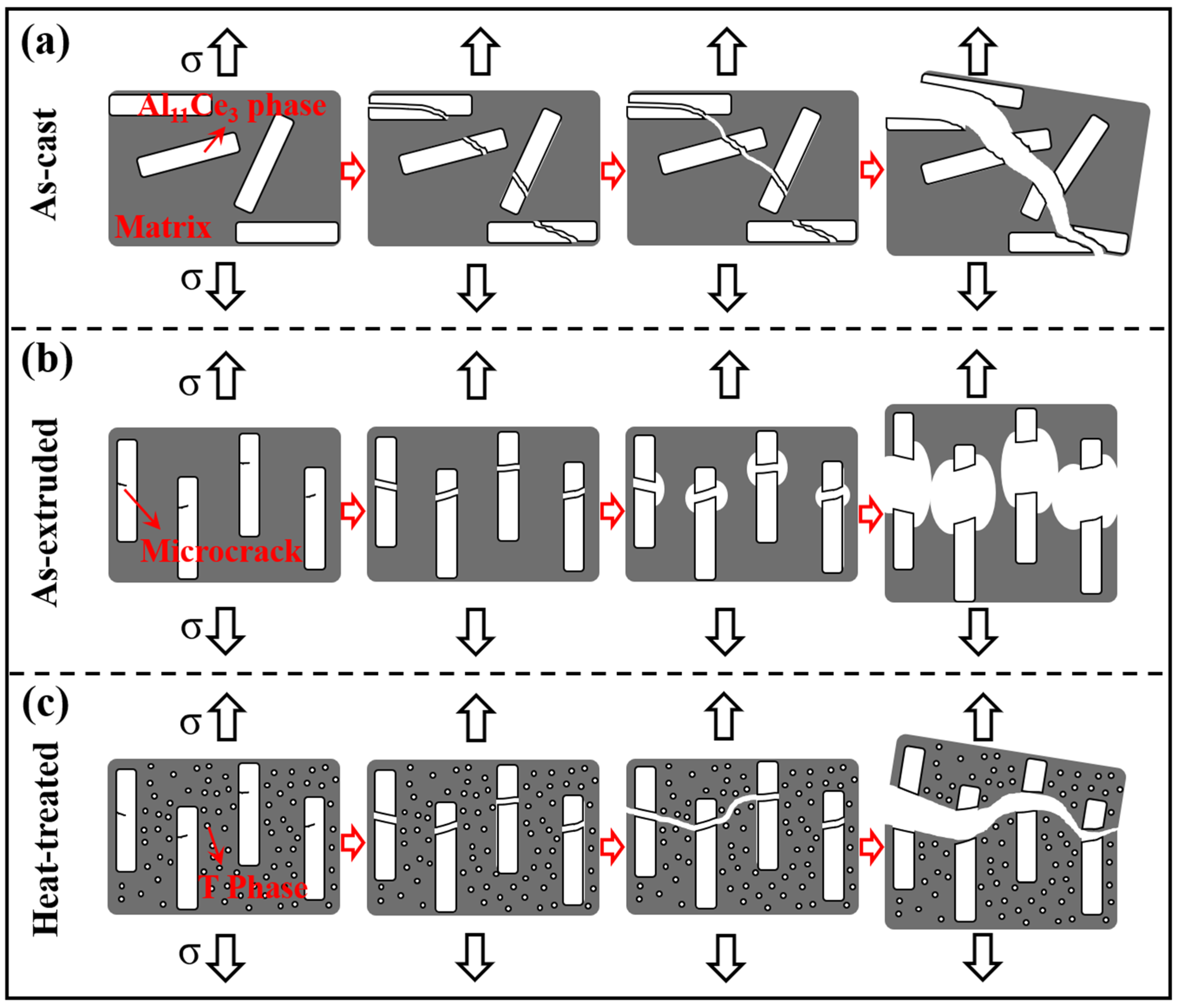 (a)

As-cast

σ

$Al_{11}Ce_3$ phase

Matrix

σ

(b)

As-extruded

σ

Microcrack

σ

(c)

Heat-treated

σ

T Phase

σ