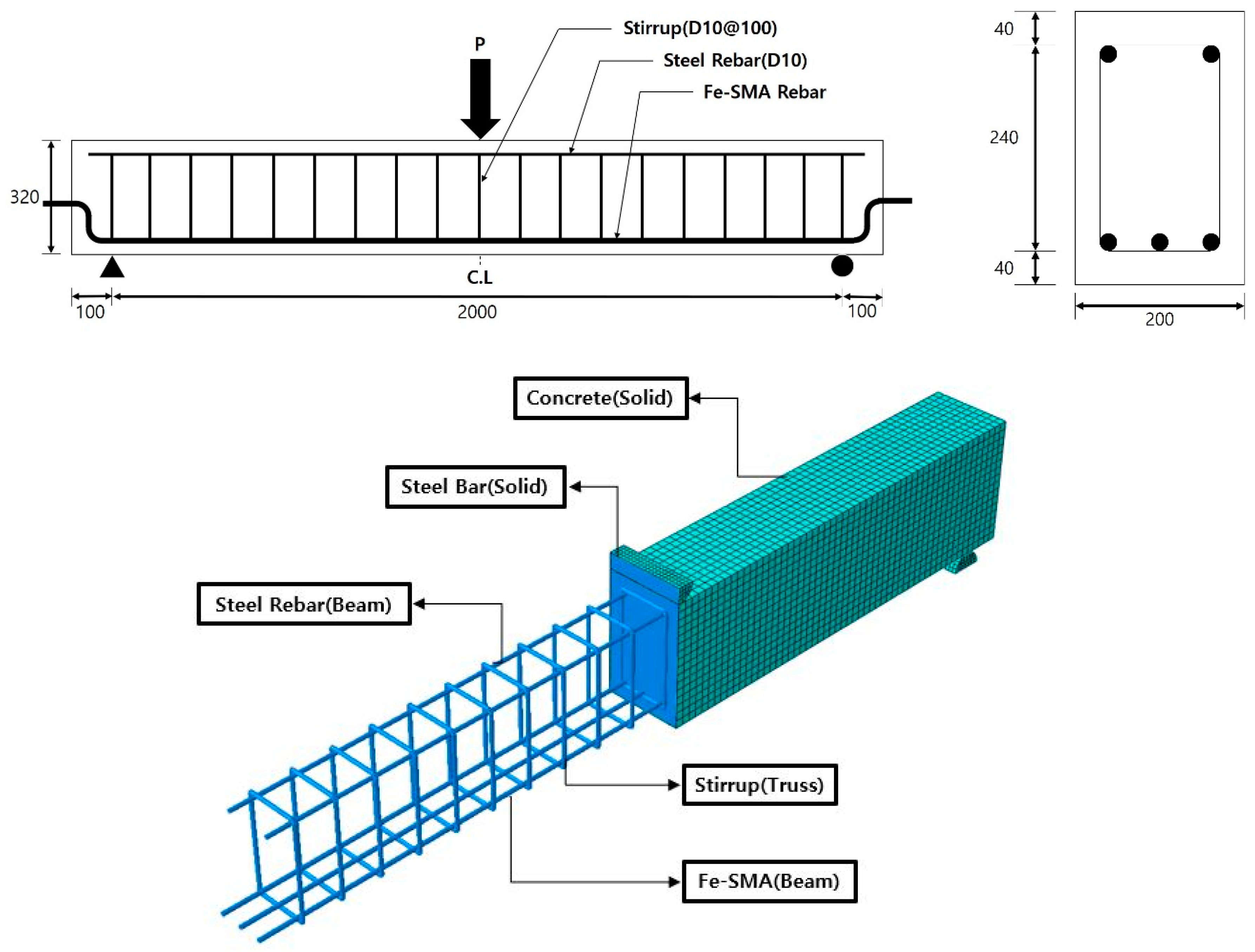 Stirrup(D10@100)

P

Steel Rebar(D10)

Fe-SMA Rebar

320

C.L

100

2000

100

40

240

40

200

Concrete(Solid)

Steel Bar(Solid)

Steel Rebar(Beam)

Stirrup(Truss)

Fe-SMA(Beam)