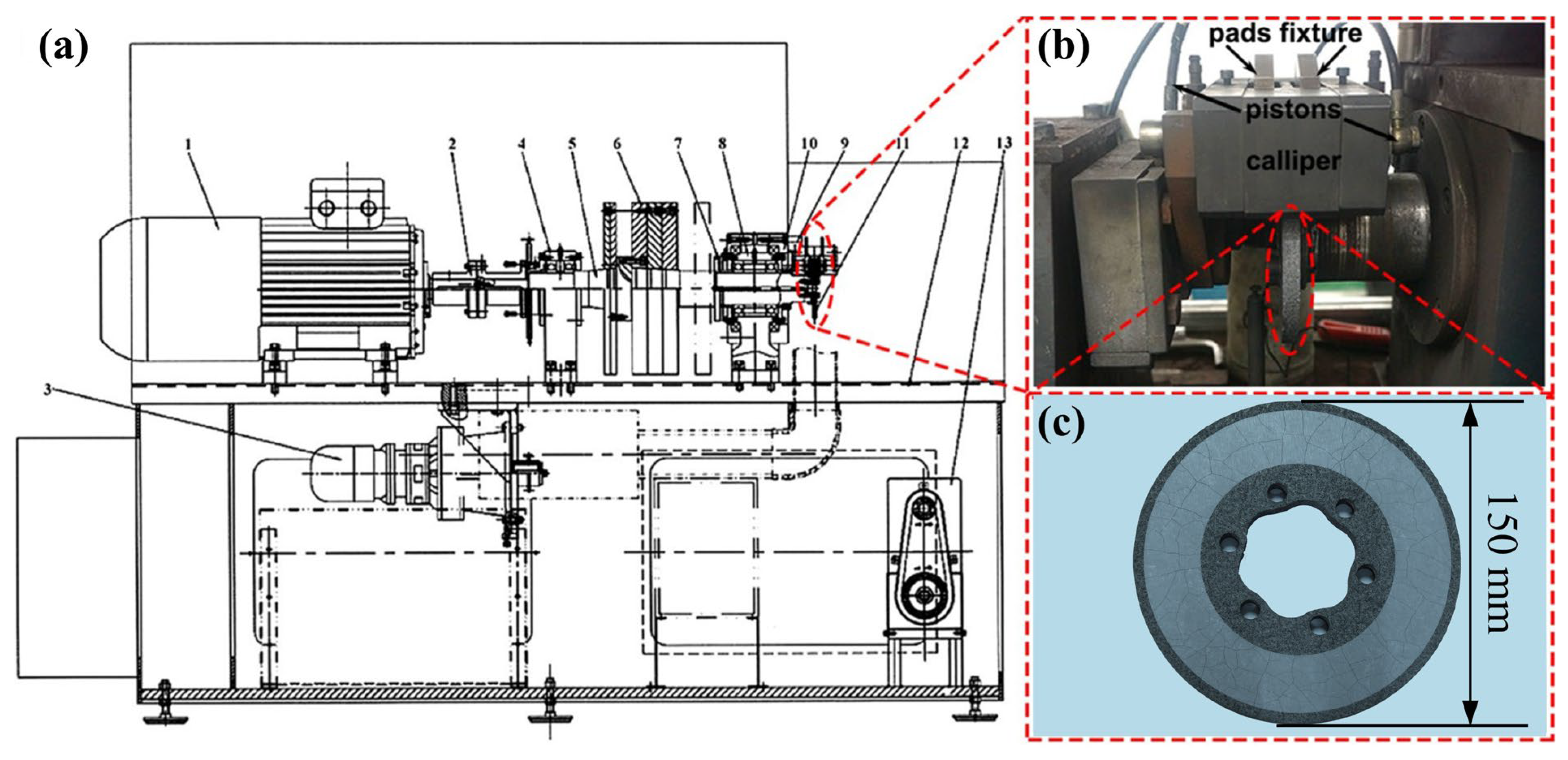 (a)

1
2
4
5
6
7
8
10
9
11
12
13
3

(b)
pads fixture
pistons
calliper

(c)
150 mm