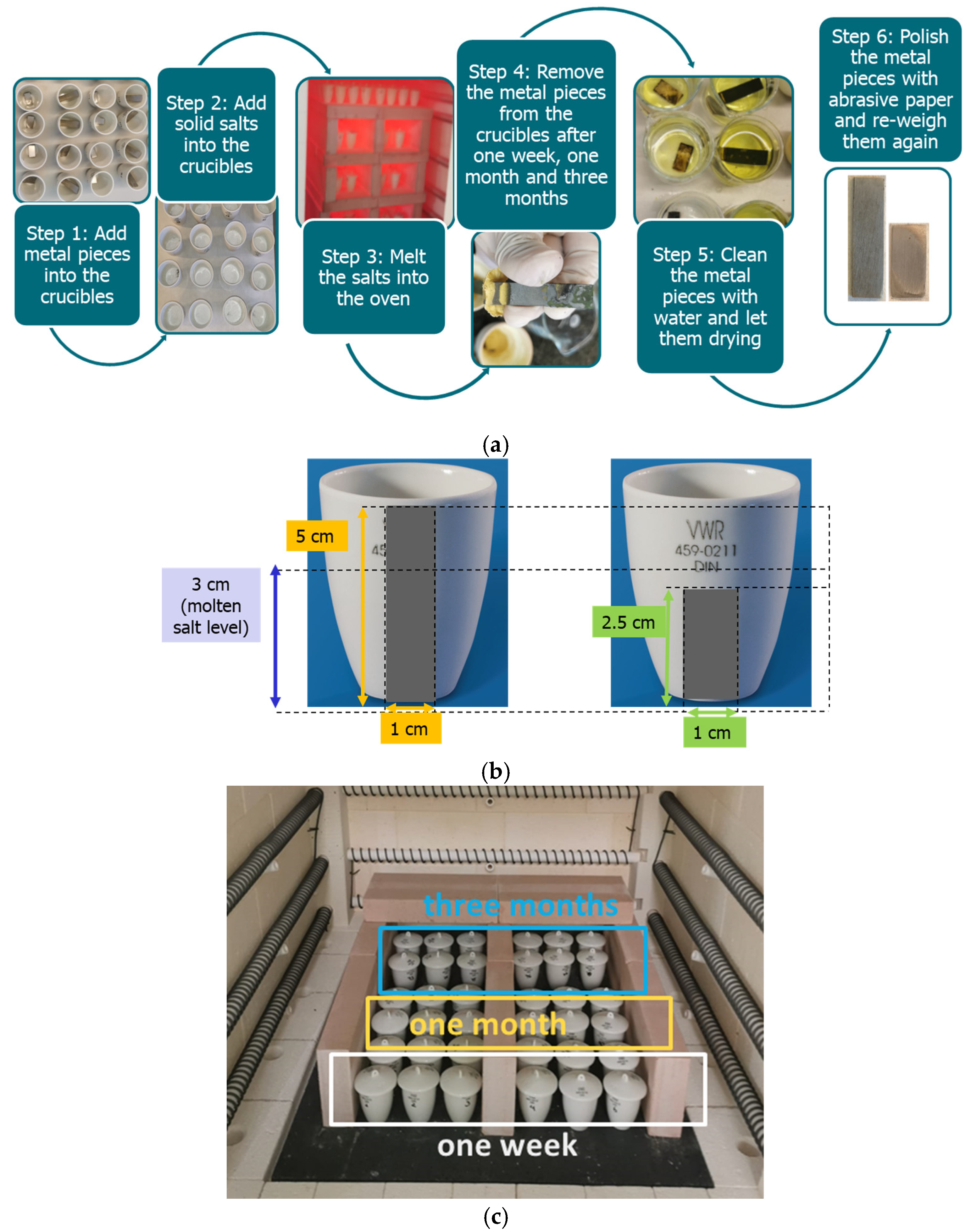 Step 1: Add metal pieces into the crucibles

Step 2: Add solid salts into the crucibles

Step 3: Melt the salts into the oven

Step 4: Remove the metal pieces from the crucibles after one week, one month and three months

Step 5: Clean the metal pieces with water and let them drying

Step 6: Polish the metal pieces with abrasive paper and re-weigh them again

(a)

5 cm

3 cm (molten salt level)

1 cm

VWR
459-0211
DIN

2.5 cm

1 cm

(b)

three months

one month

one week

(c)