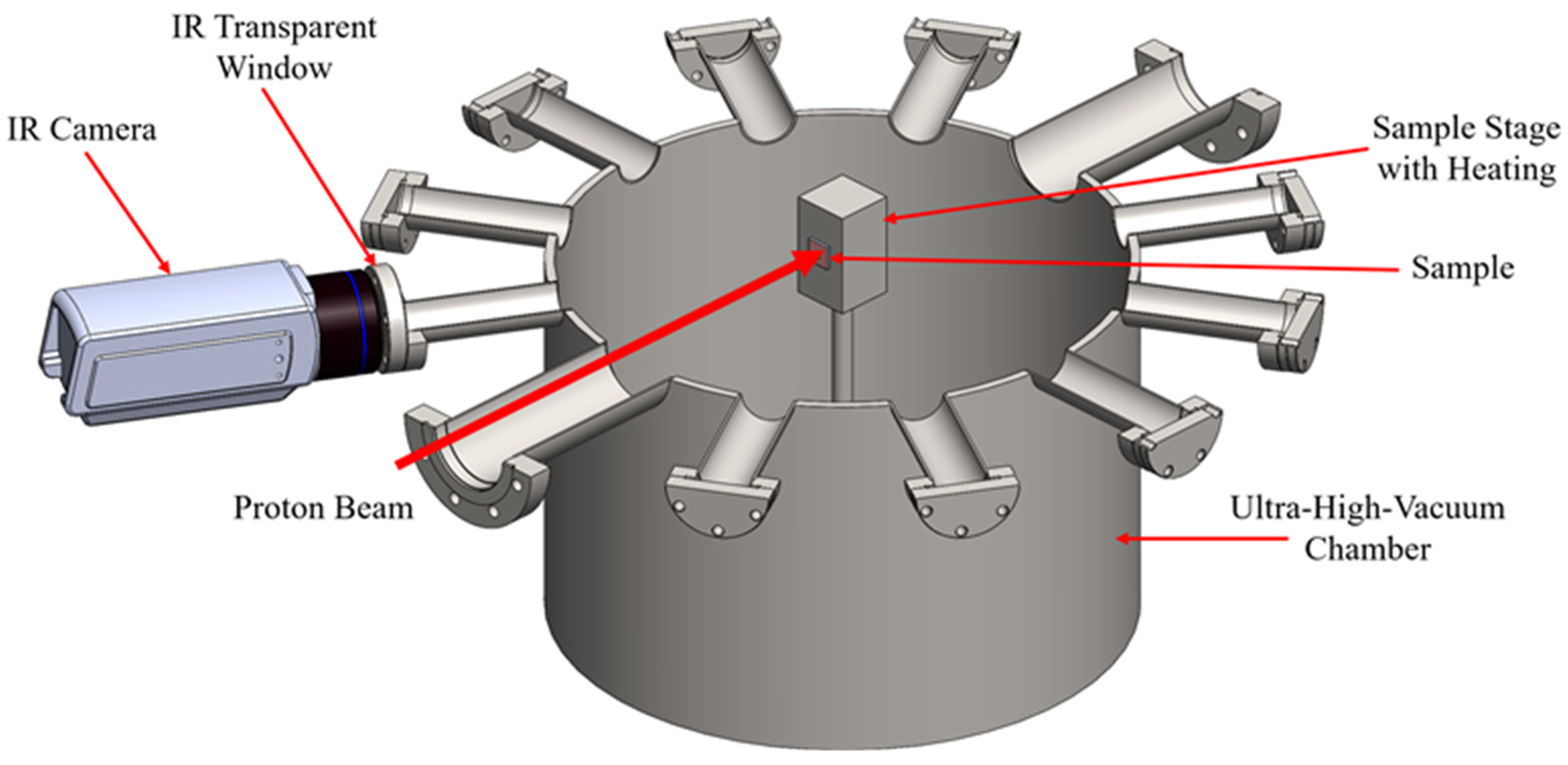 IR Transparent Window

IR Camera

Sample Stage with Heating

Sample

Proton Beam

Ultra-High-Vacuum Chamber