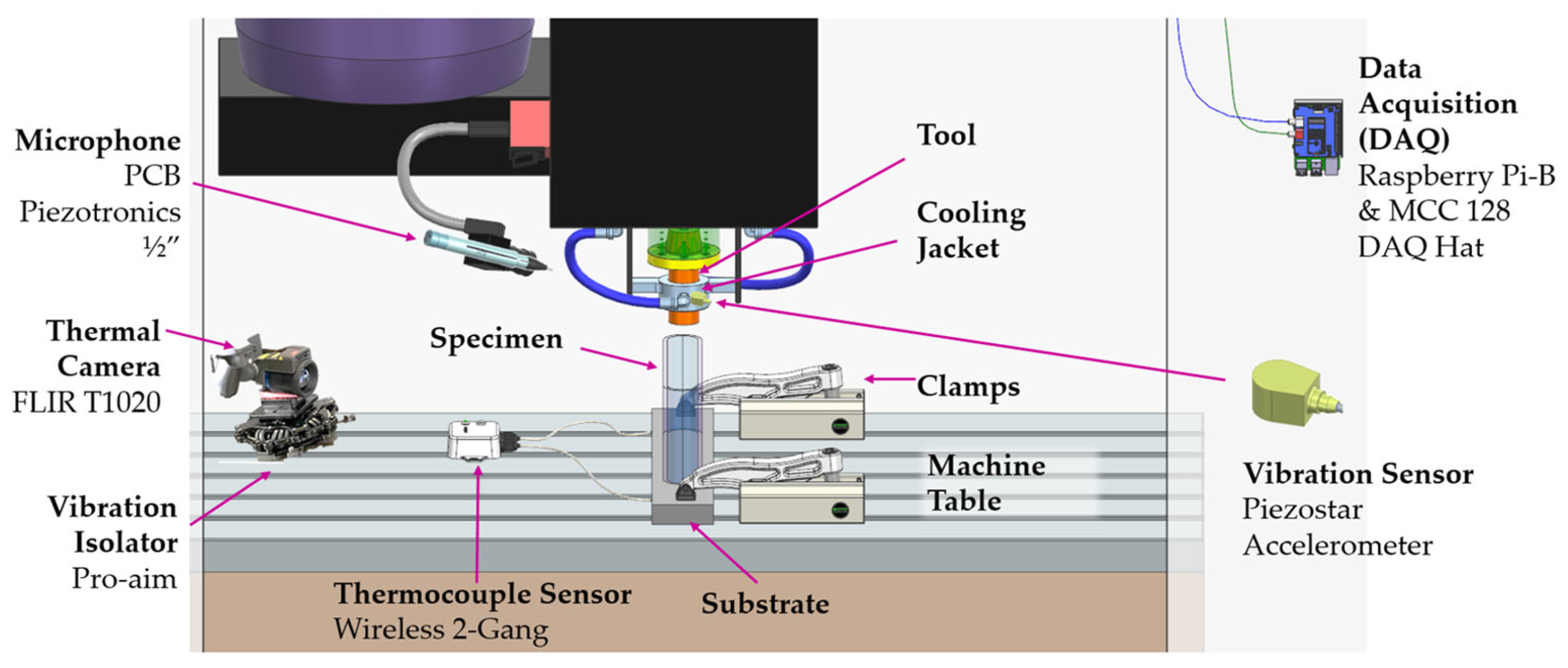 Microphone
PCB
Piezotronics
½″

Thermal
Camera
FLIR T1020

Vibration
Isolator
Pro-aim

Specimen

Thermocouple Sensor
Wireless 2-Gang

Substrate

Tool

Cooling
Jacket

Clamps

Machine
Table

Data
Acquisition
(DAQ)
Raspberry Pi-B
& MCC 128
DAQ Hat

Vibration Sensor
Piezostar
Accelerometer