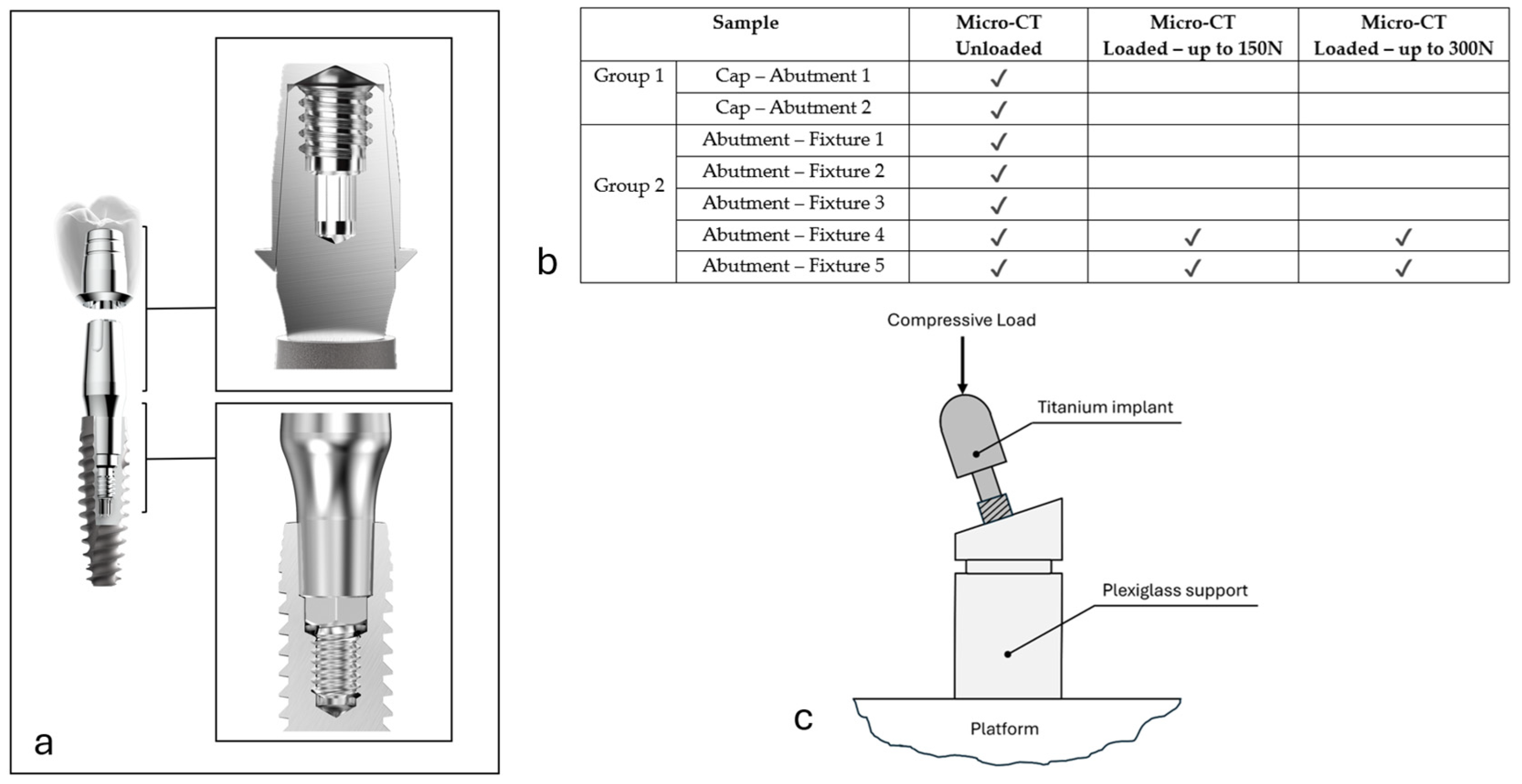 a

b

| Sample | | Micro-CT Unloaded | Micro-CT Loaded – up to 150N | Micro-CT Loaded – up to 300N |
|---|---|---|---|---|
| Group 1 | Cap – Abutment 1 | ✓ | | |
| | Cap – Abutment 2 | ✓ | | |
| Group 2 | Abutment – Fixture 1 | ✓ | | |
| | Abutment – Fixture 2 | ✓ | | |
| | Abutment – Fixture 3 | ✓ | | |
| | Abutment – Fixture 4 | ✓ | ✓ | ✓ |
| | Abutment – Fixture 5 | ✓ | ✓ | ✓ |

Compressive Load

Titanium implant

Plexiglass support

c

Platform