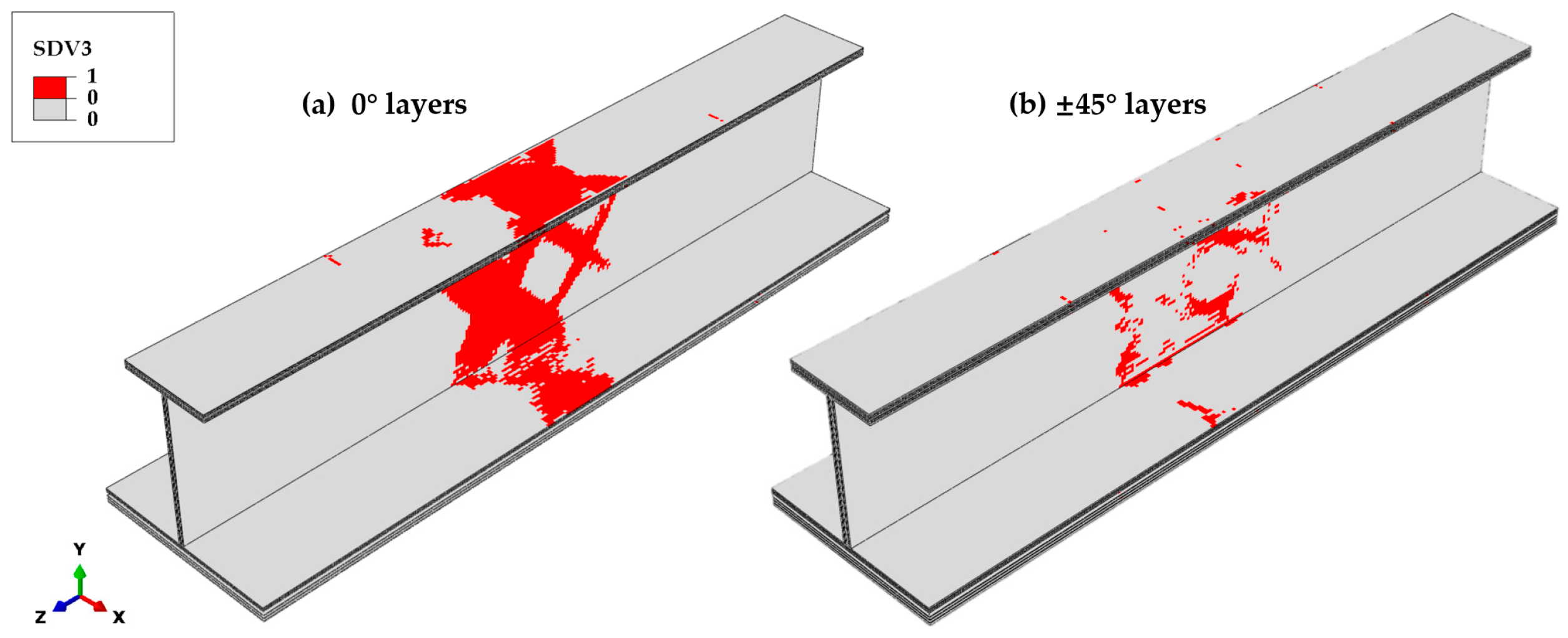 SDV3
1
0
0

(a) 0° layers

(b) ±45° layers

Y
Z
X