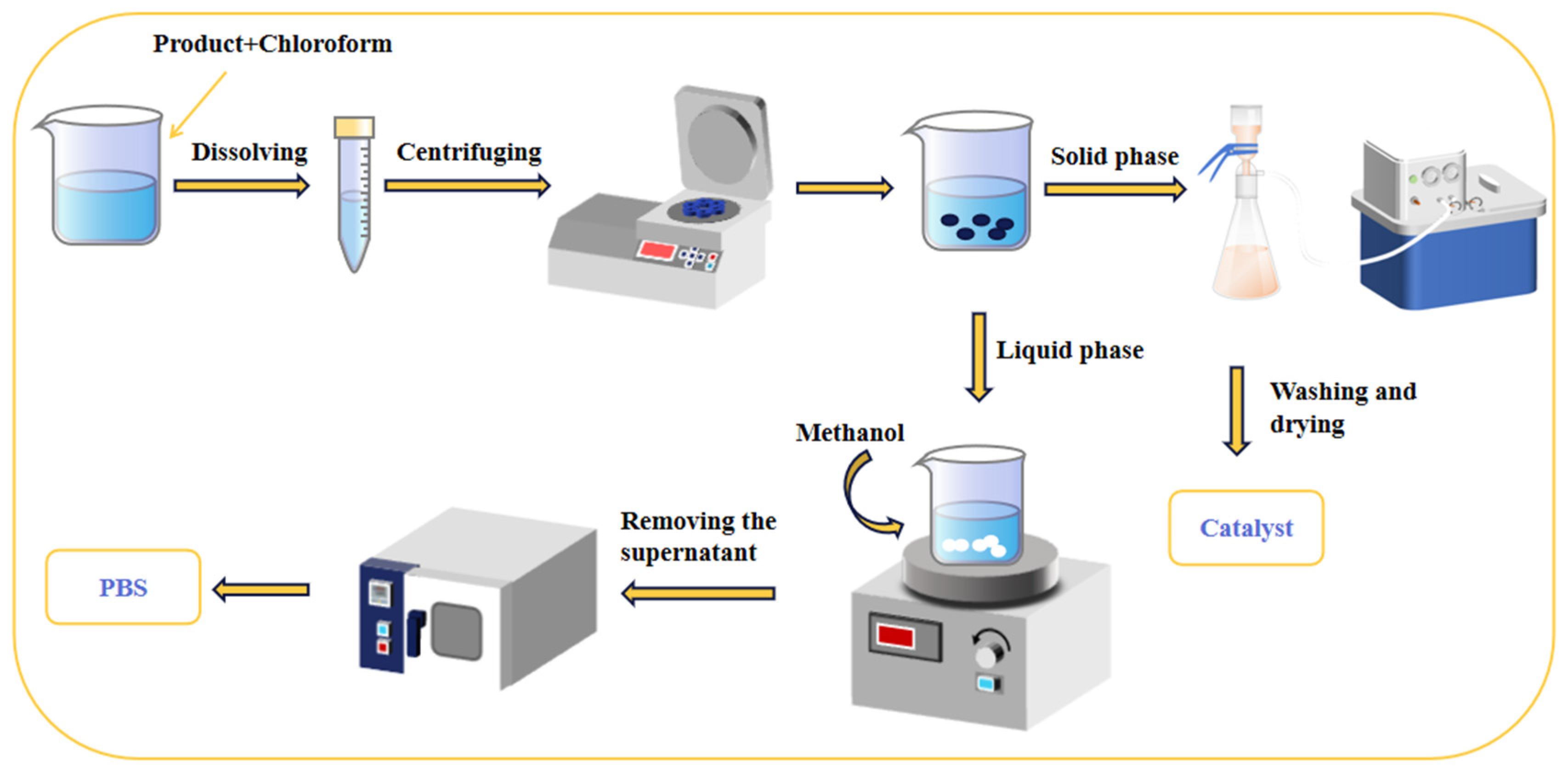 Product+Chloroform

Dissolving

Centrifuging

Solid phase

Liquid phase

Washing and drying

Methanol

Catalyst

Removing the supernatant

PBS