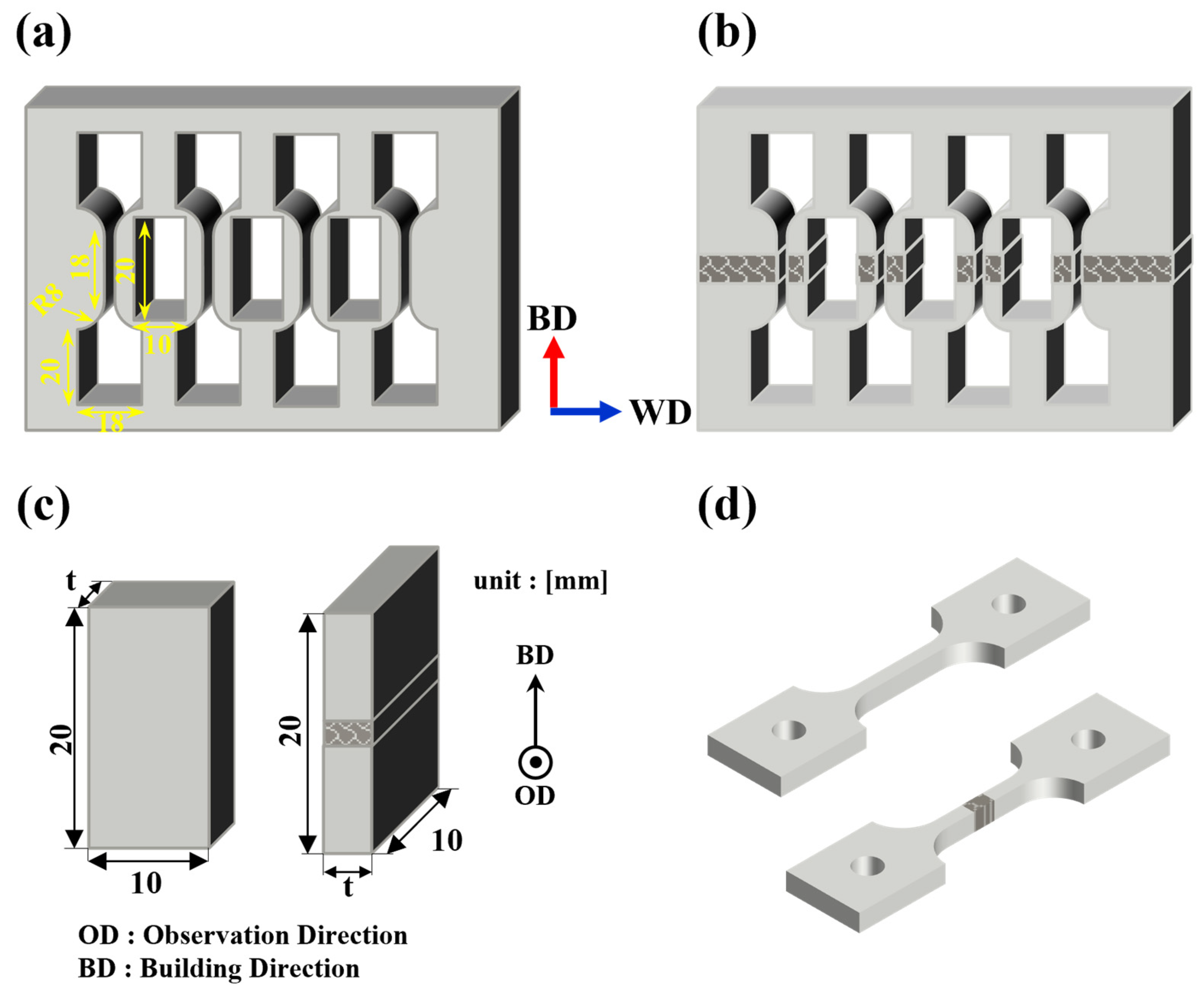 (a)

18

20

R8

10

20

18

BD

WD

(b)

(c)

t

20

10

20

10

t

unit : [mm]

BD

OD

OD : Observation Direction
BD : Building Direction

(d)