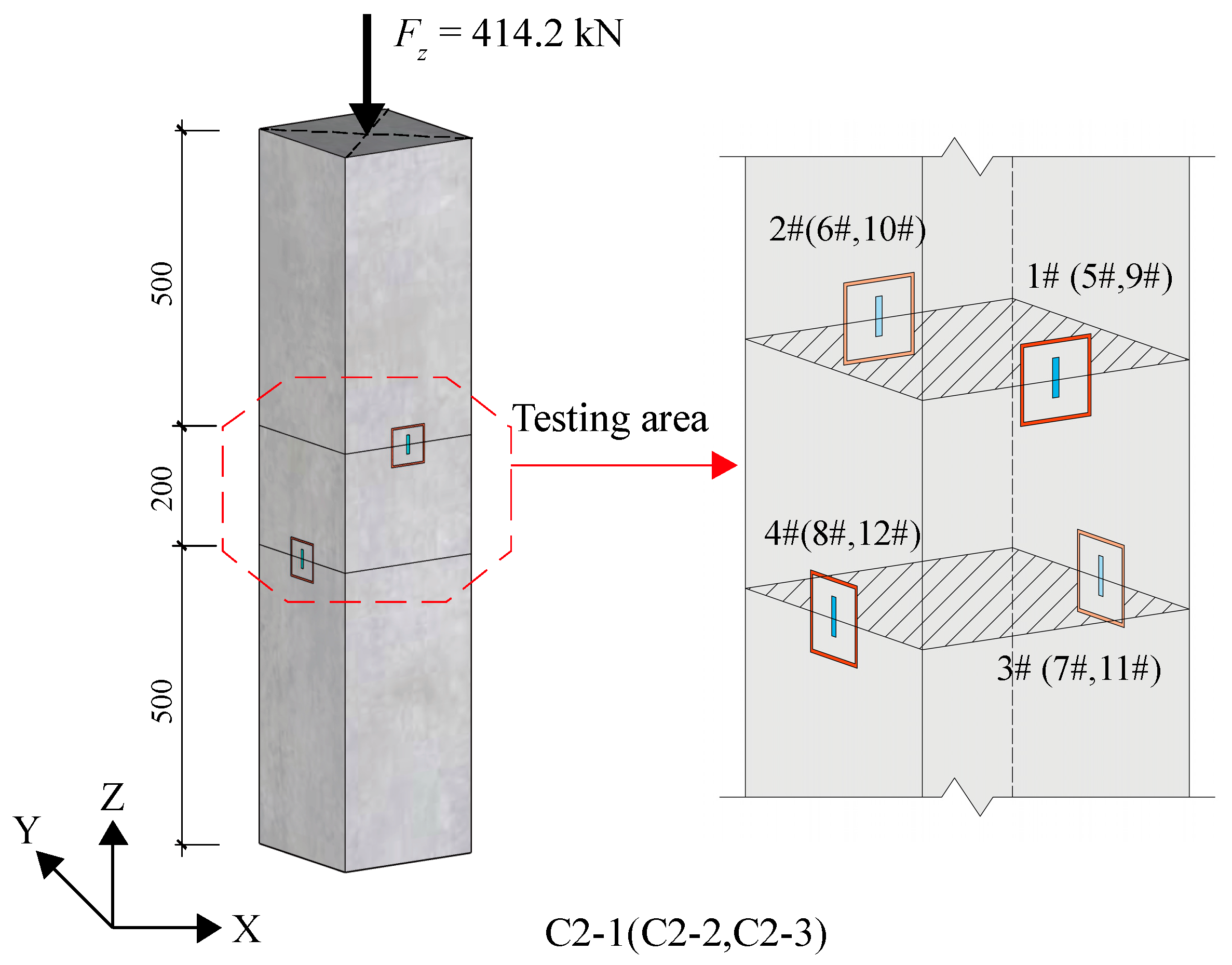 $F_z = 414.2$ kN

500

200

500

Testing area

2#(6#,10#)

1# (5#,9#)

4#(8#,12#)

3# (7#,11#)

Z

Y

X

C2-1(C2-2,C2-3)