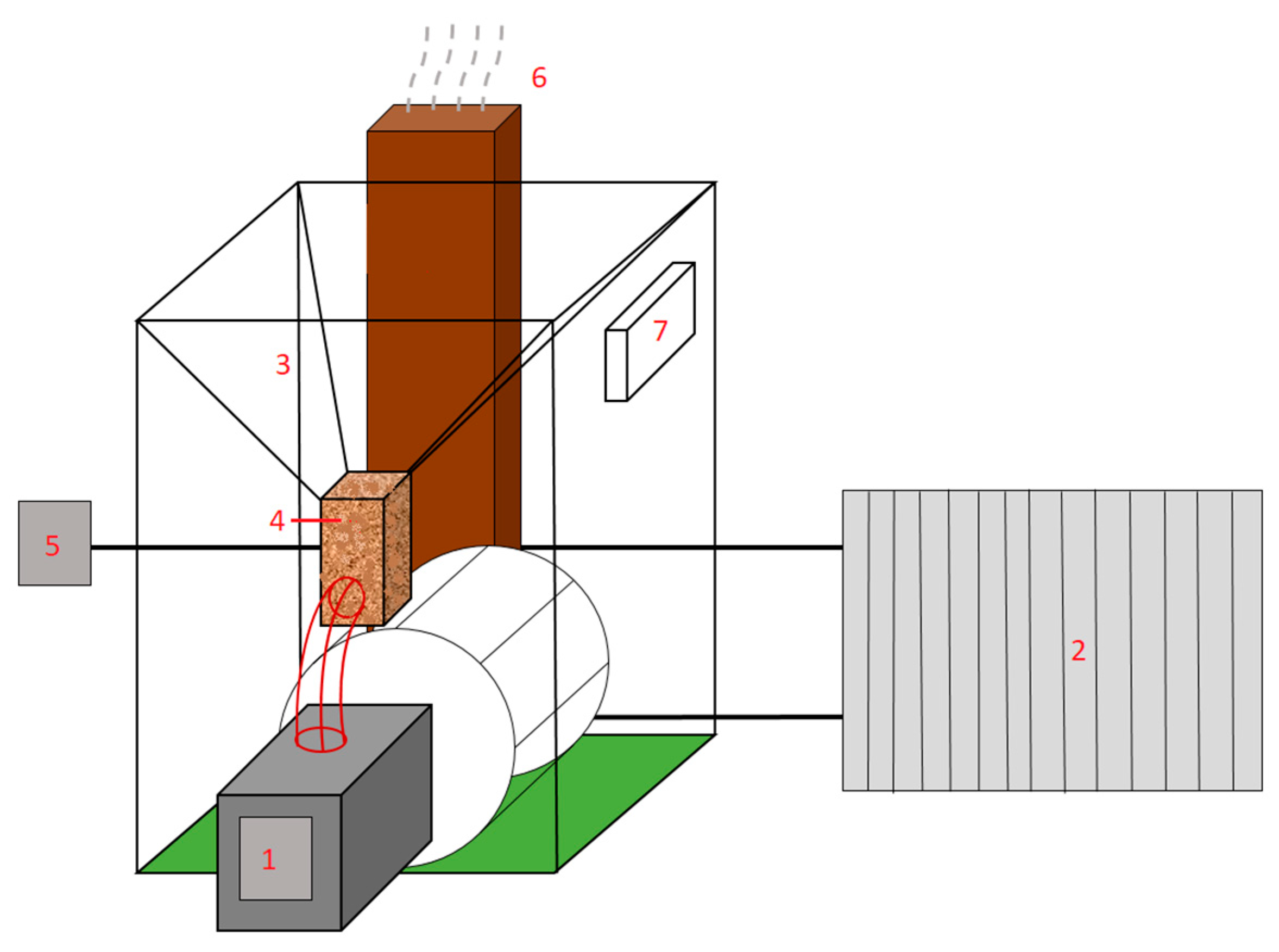 6
7
3
4
5
2
1