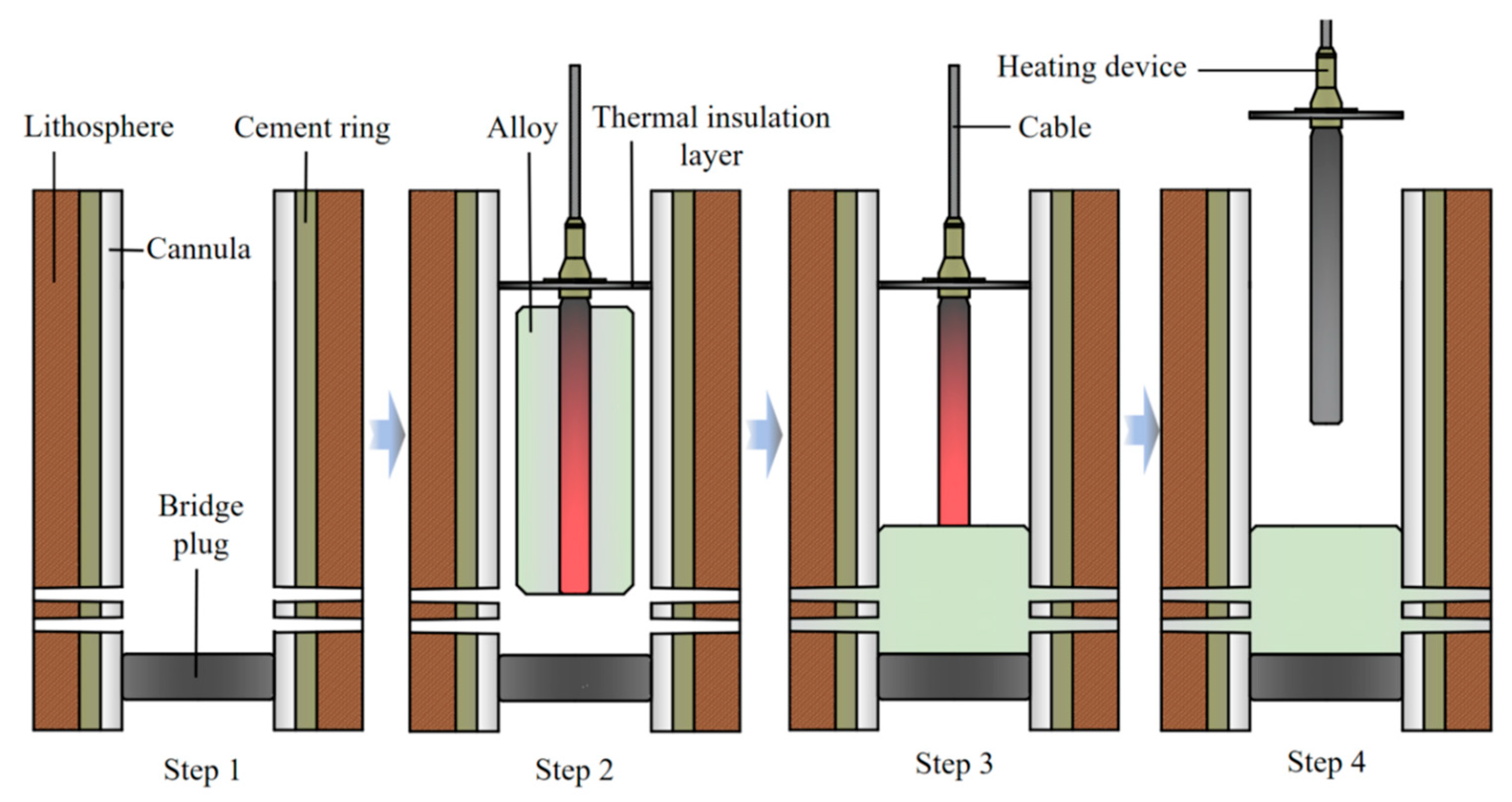 Heating device

Lithosphere

Cement ring

Alloy

Thermal insulation layer

Cable

Cannula

Bridge plug

Step 1

Step 2

Step 3

Step 4