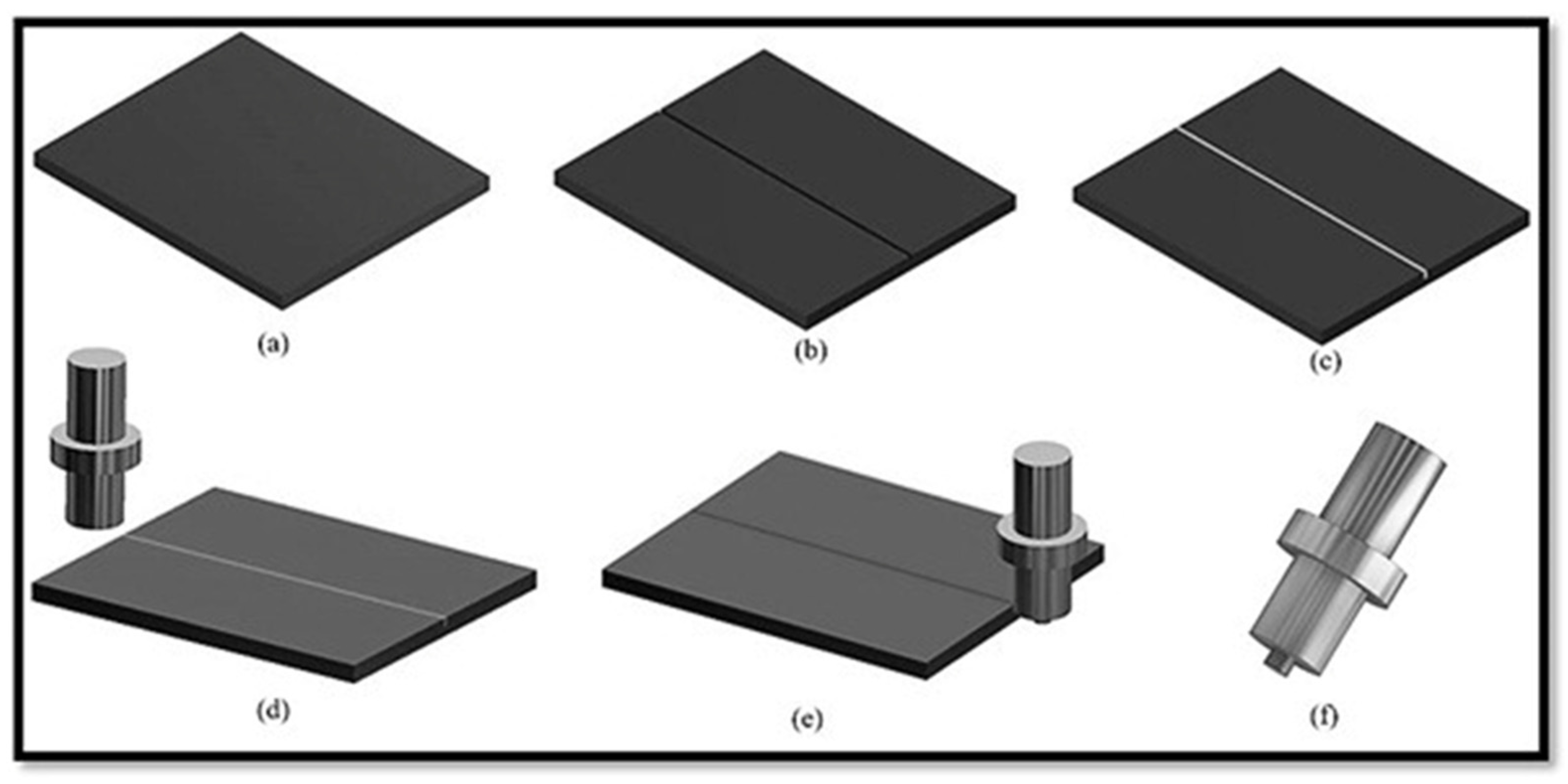 (a)

(b)

(c)

(d)

(e)

(f)