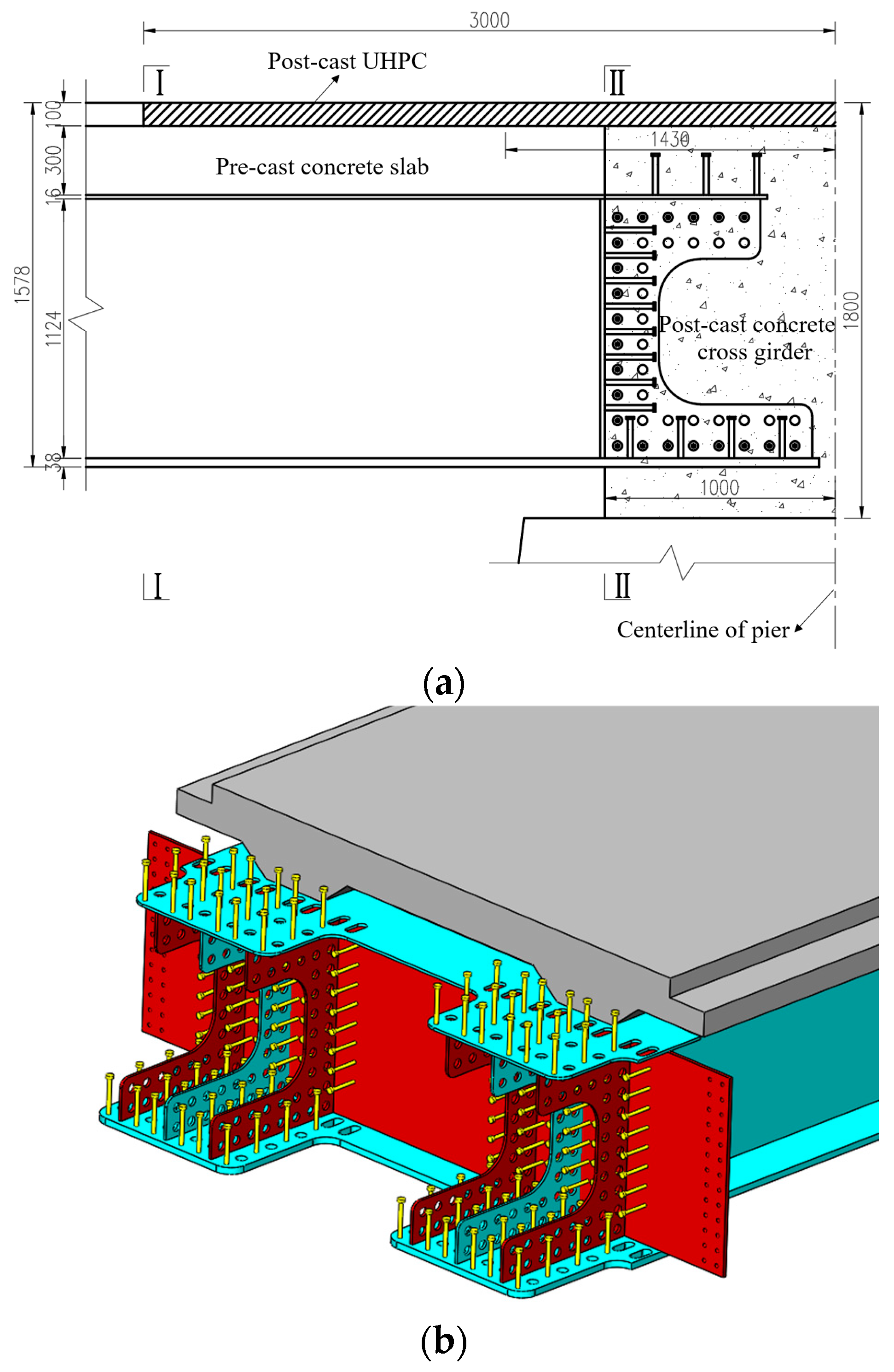 3000

Post-cast UHPC

I

II

100

300

16

1578

1124

38

1430

Pre-cast concrete slab

Post-cast concrete cross girder

1800

1000

I

II

Centerline of pier

(a)

(b)