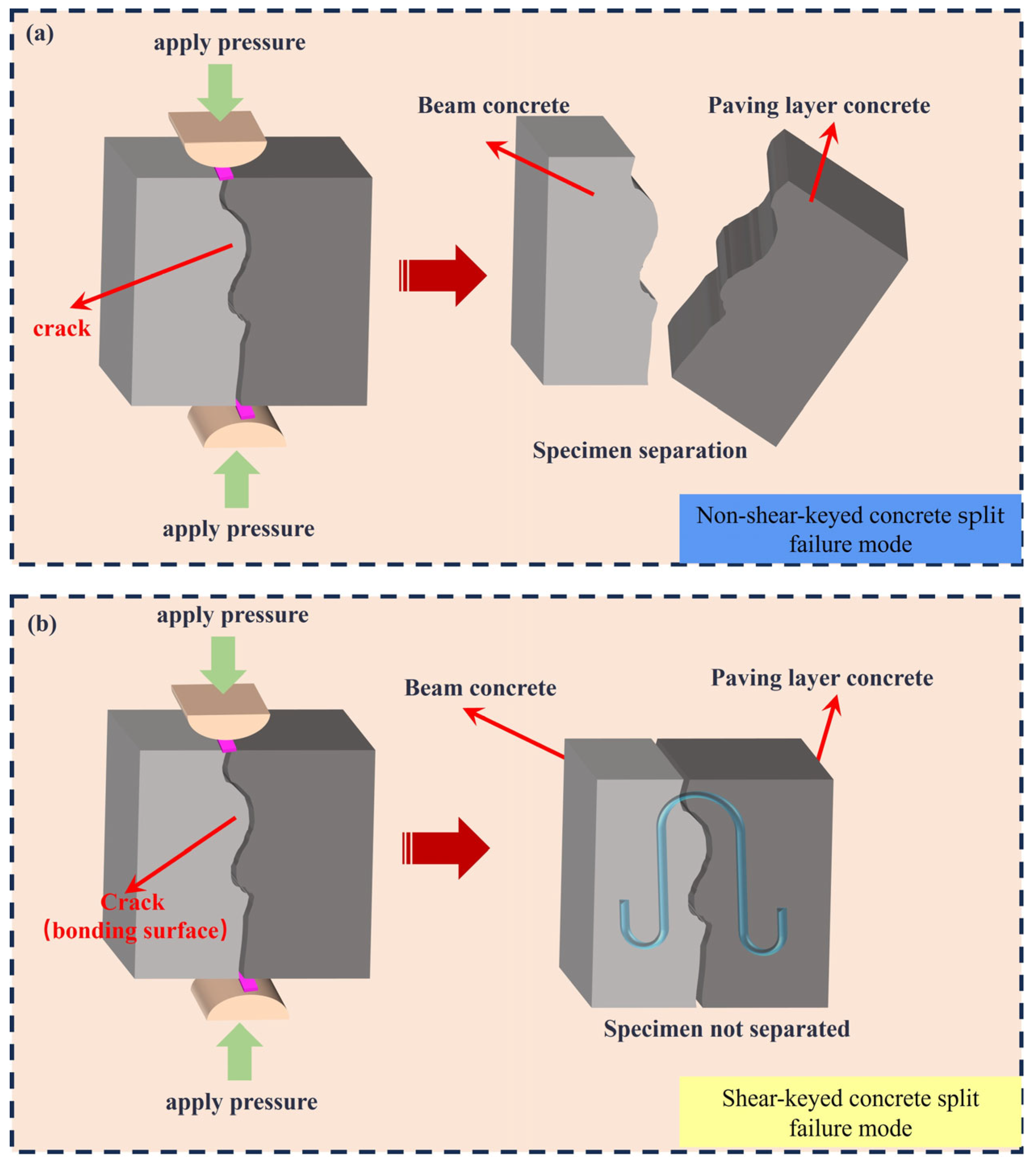 (a)
apply pressure
Beam concrete
Paving layer concrete
crack
Specimen separation
apply pressure
Non-shear-keyed concrete split failure mode

(b)
apply pressure
Beam concrete
Paving layer concrete
Crack (bonding surface)
Specimen not separated
apply pressure
Shear-keyed concrete split failure mode