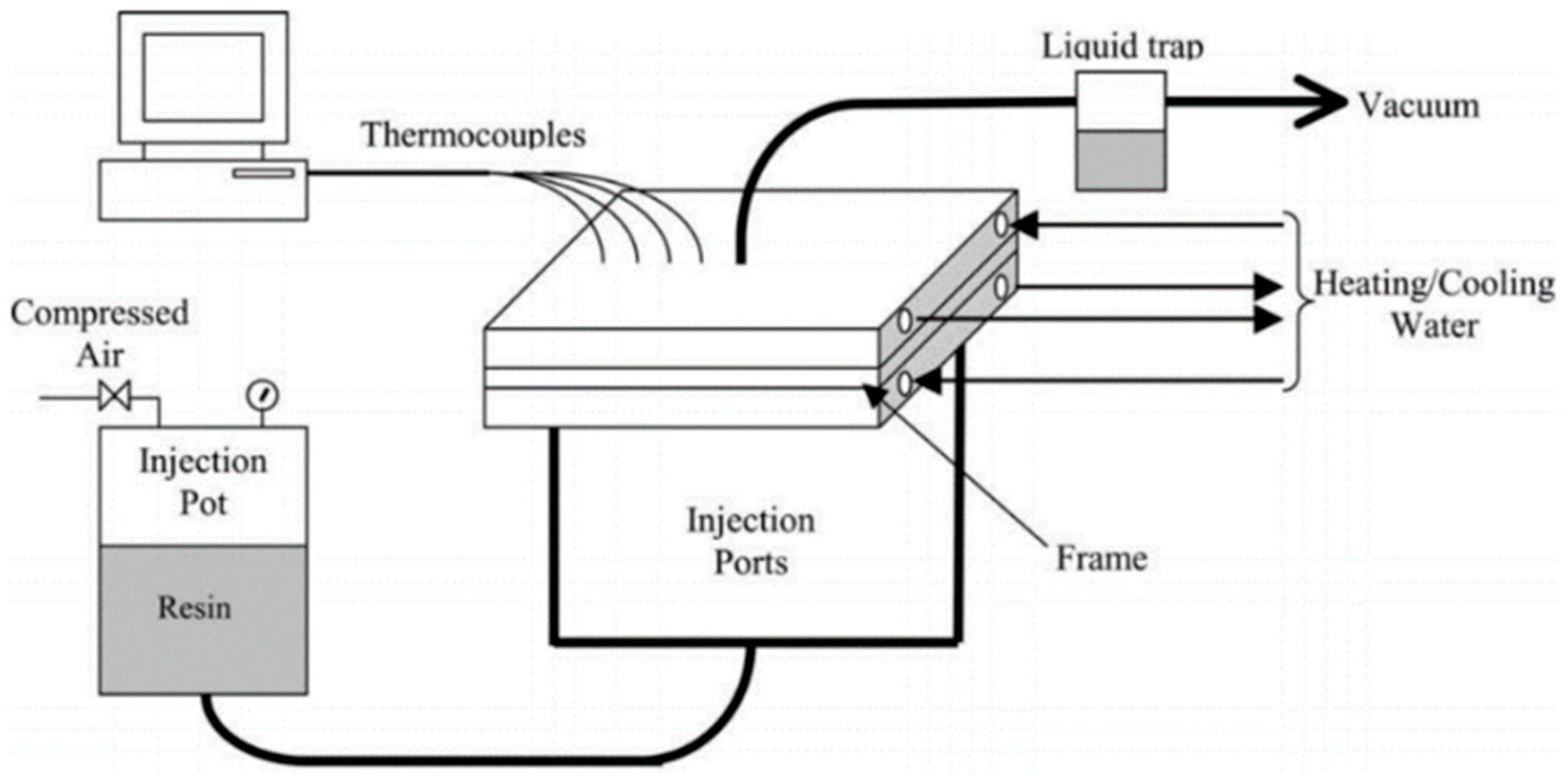 Liquid trap

Vacuum

Thermocouples

Heating/Cooling Water

Compressed Air

Injection Pot

Resin

Injection Ports

Frame