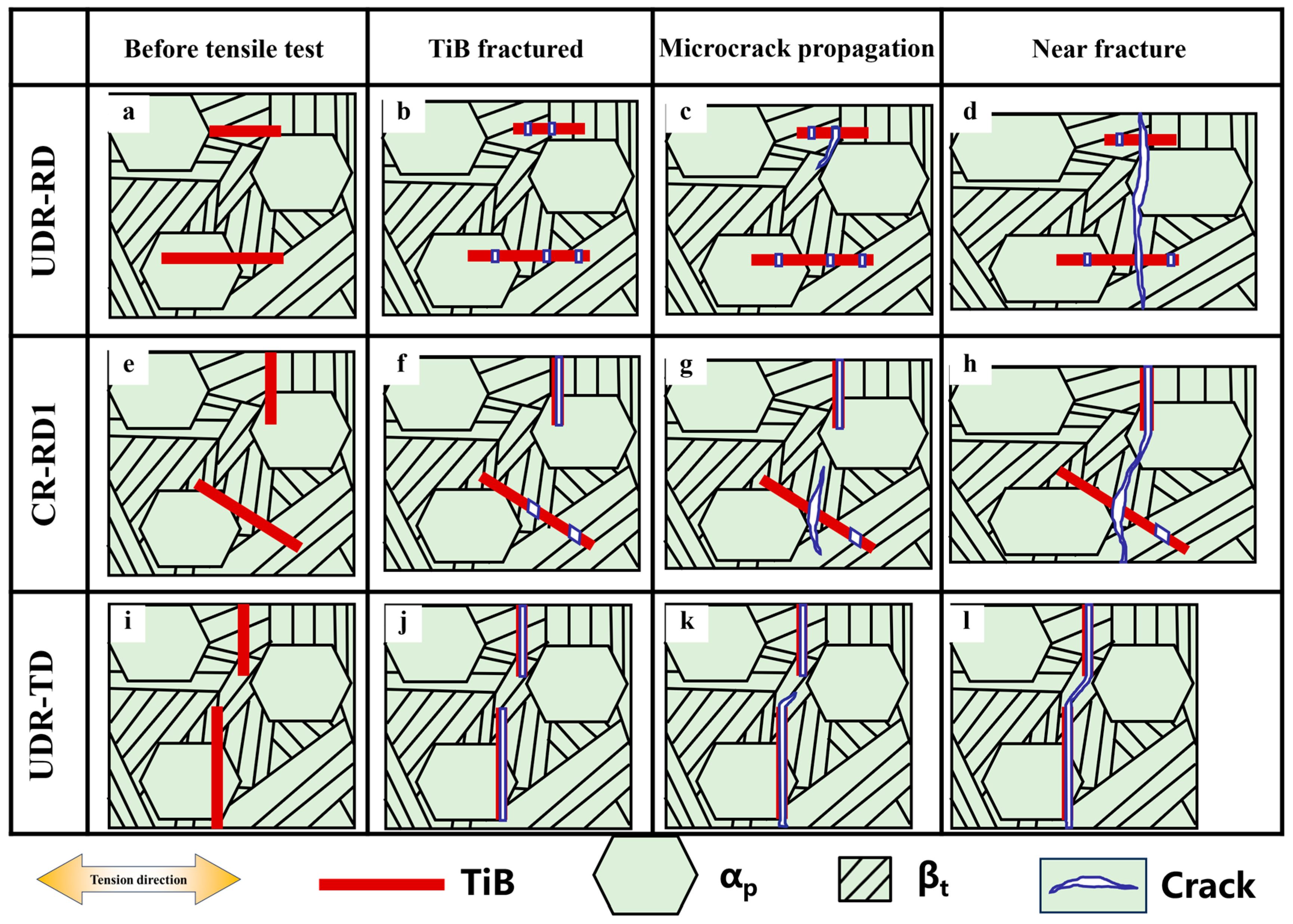 |  | Before tensile test | TiB fractured | Microcrack propagation | Near fracture |
|---|---|---|---|---|
| UDR-RD | a | b | c | d |
| CR-RD1 | e | f | g | h |
| UDR-TD | i | j | k | l |

Tension direction

TiB

$\alpha_p$

$\beta_t$

Crack