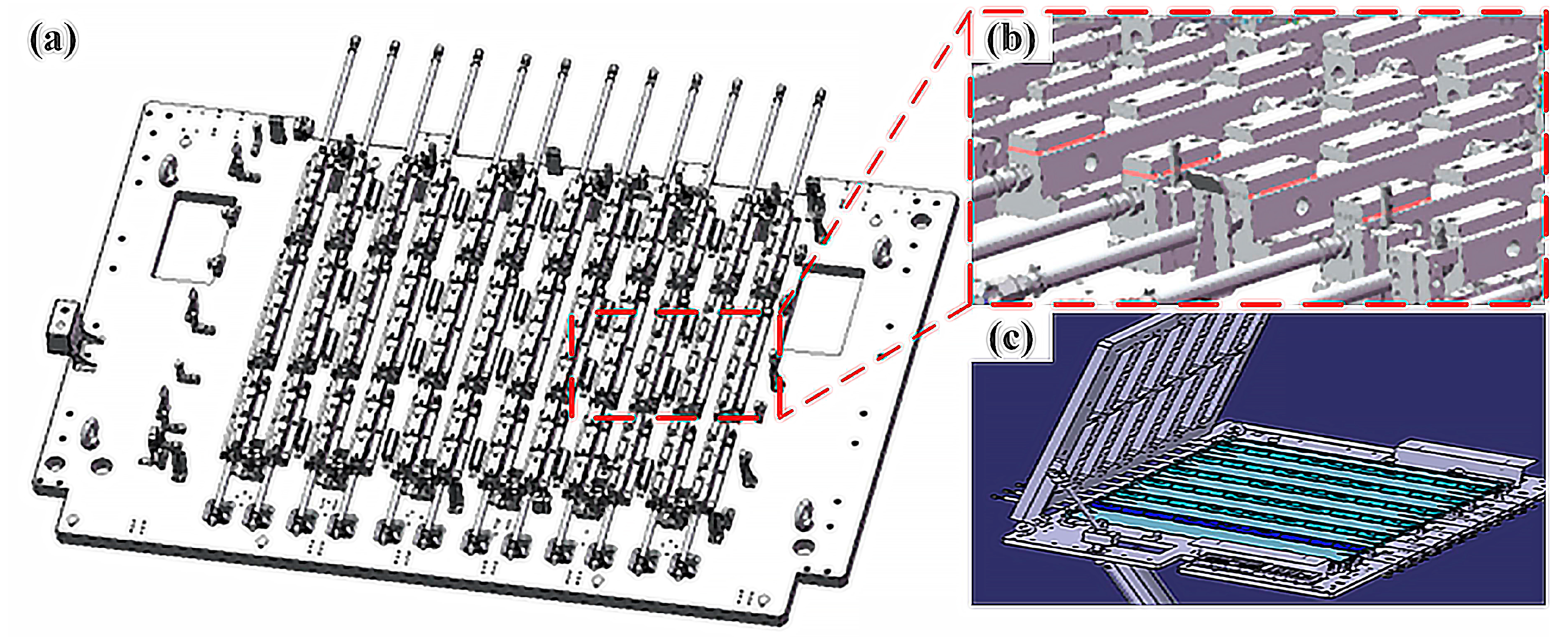 (a)
(b)
(c)