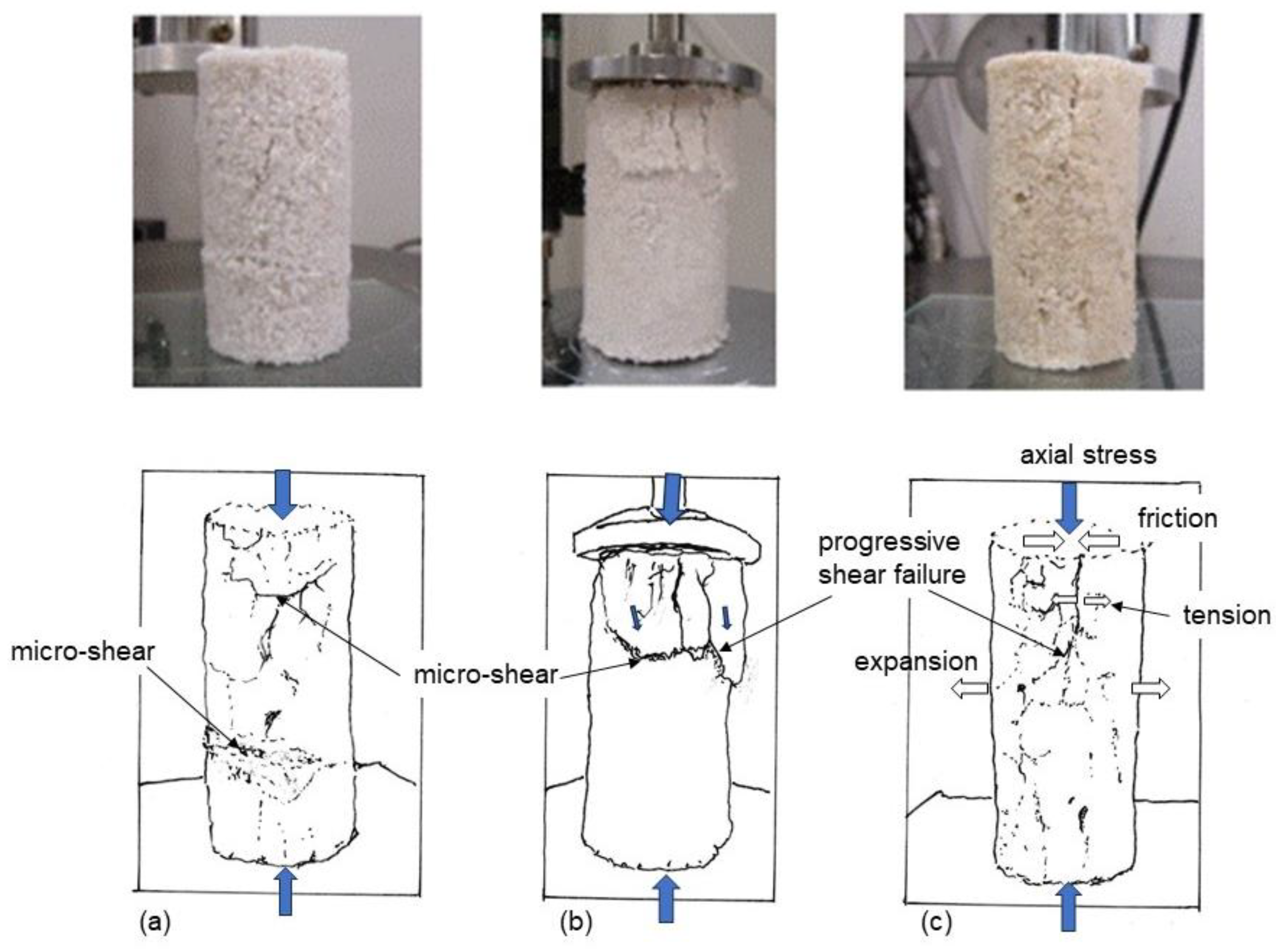 axial stress

friction

progressive shear failure

tension

micro-shear

micro-shear

expansion

(a)

(b)

(c)