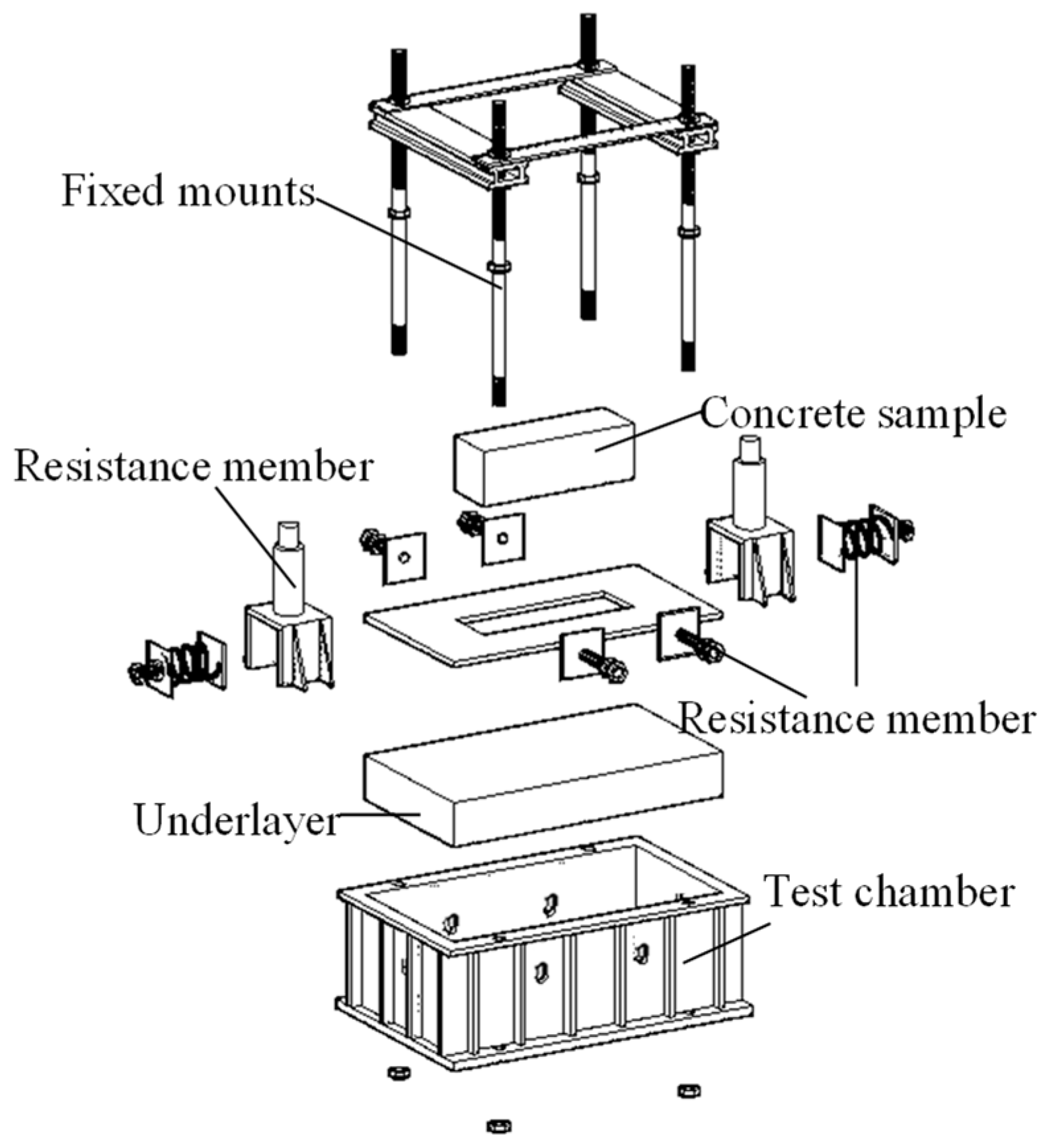 Fixed mounts

Concrete sample

Resistance member

Resistance member

Underlayer

Test chamber