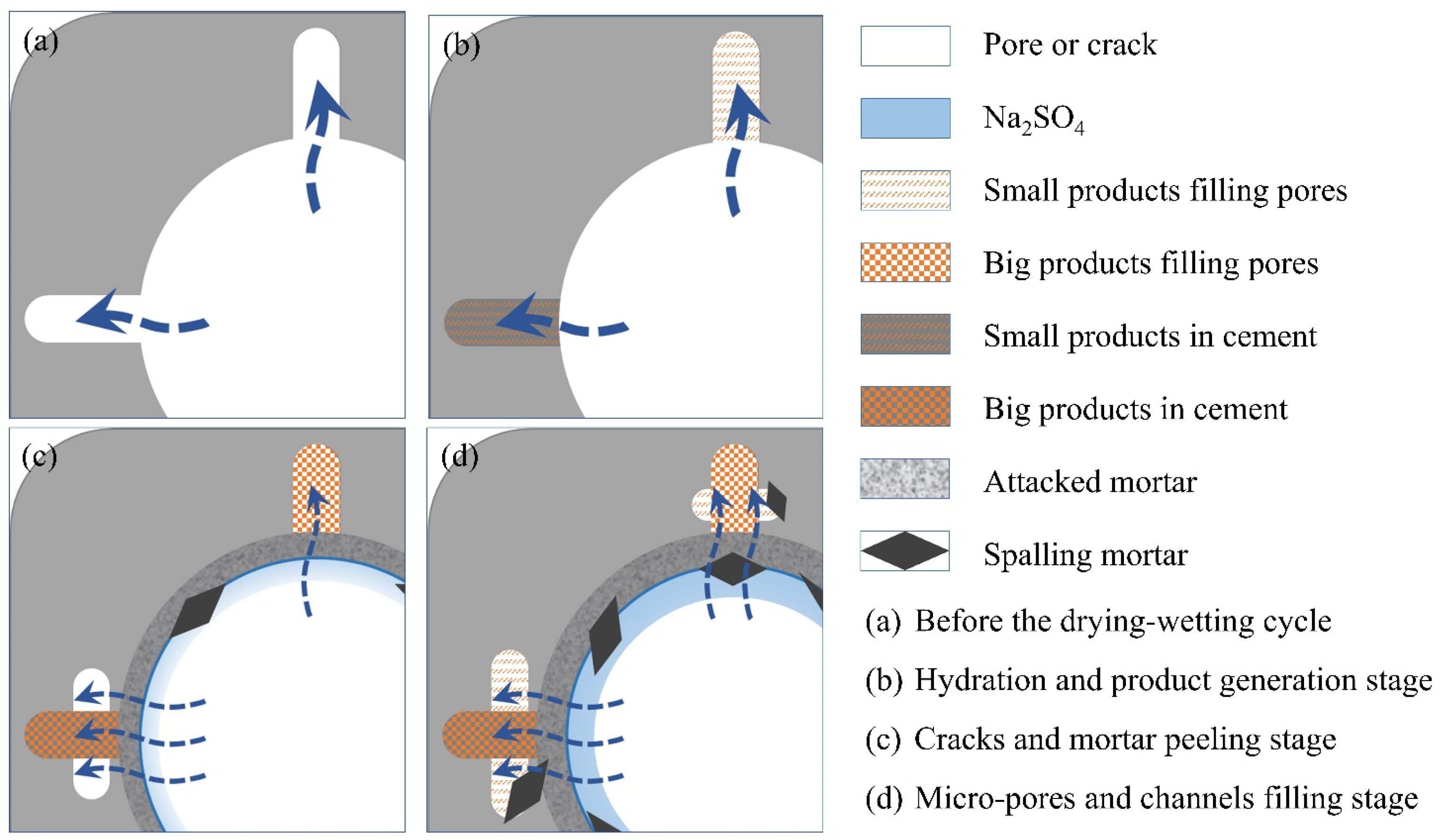 (a)

(b)

(c)

(d)

Pore or crack

$Na_2SO_4$

Small products filling pores

Big products filling pores

Small products in cement

Big products in cement

Attacked mortar

Spalling mortar

(a) Before the drying-wetting cycle

(b) Hydration and product generation stage

(c) Cracks and mortar peeling stage

(d) Micro-pores and channels filling stage