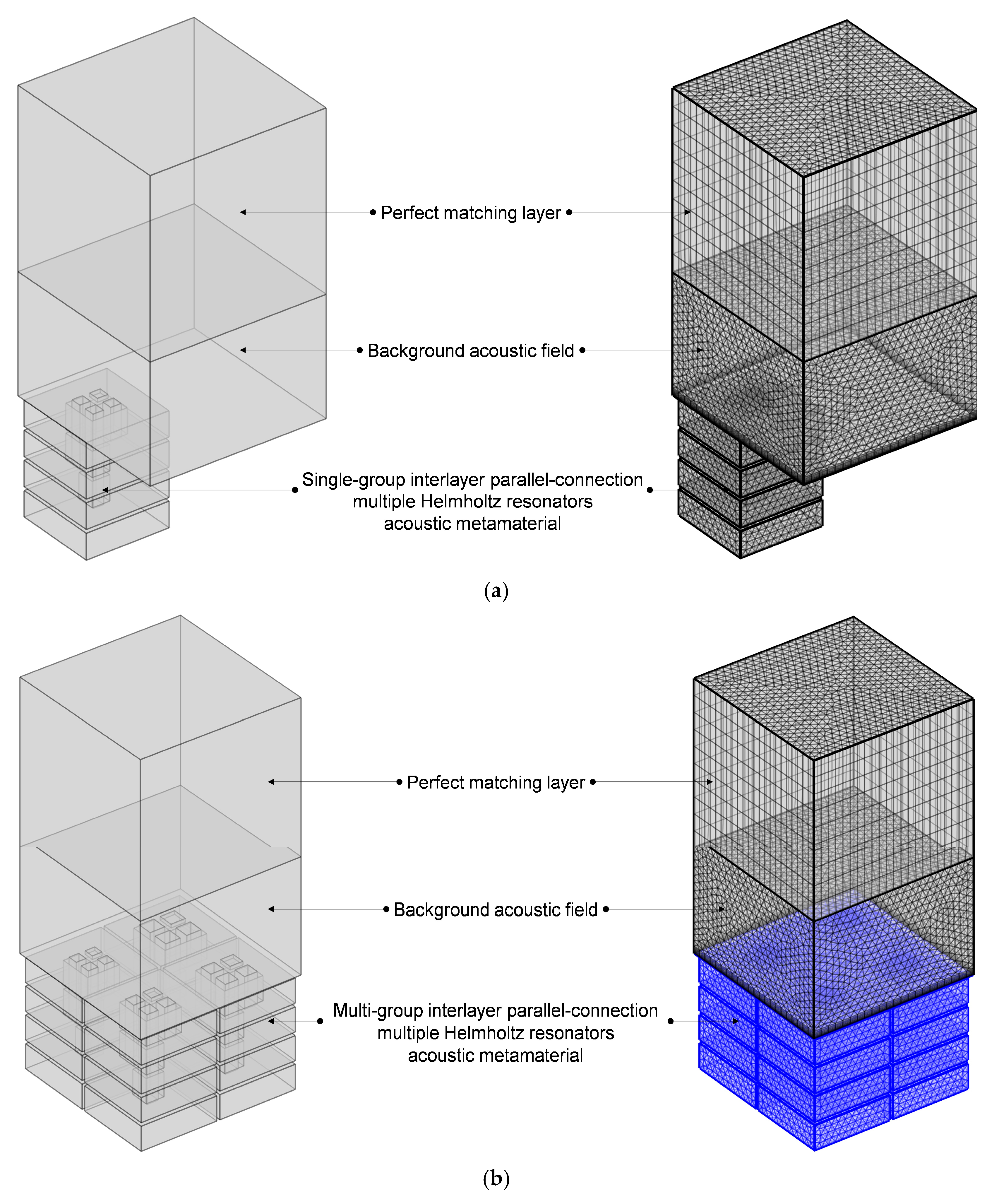 Perfect matching layer

Background acoustic field

Single-group interlayer parallel-connection multiple Helmholtz resonators acoustic metamaterial

(a)

Perfect matching layer

Background acoustic field

Multi-group interlayer parallel-connection multiple Helmholtz resonators acoustic metamaterial

(b)