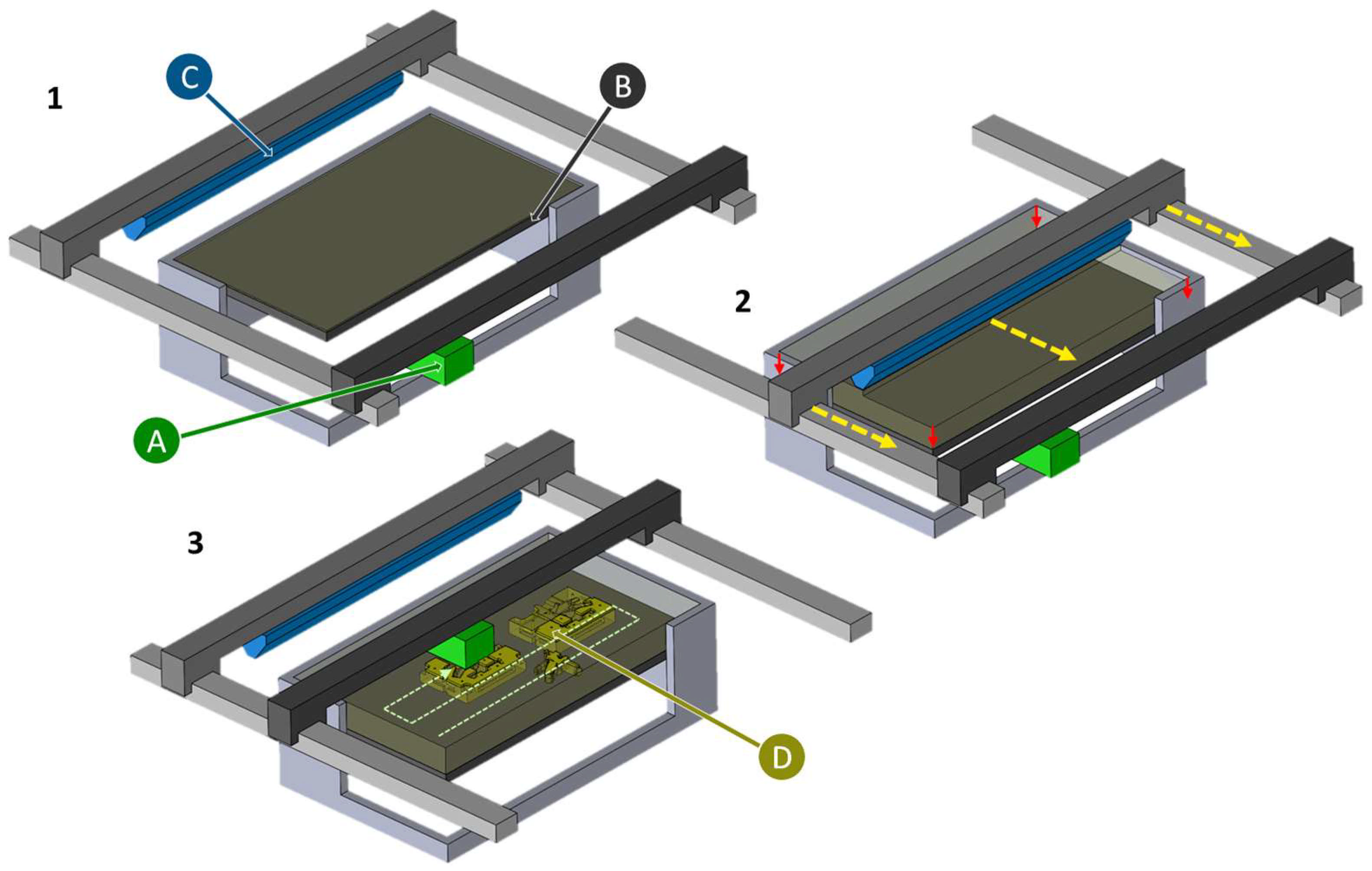 1

C

B

A

2

3

D