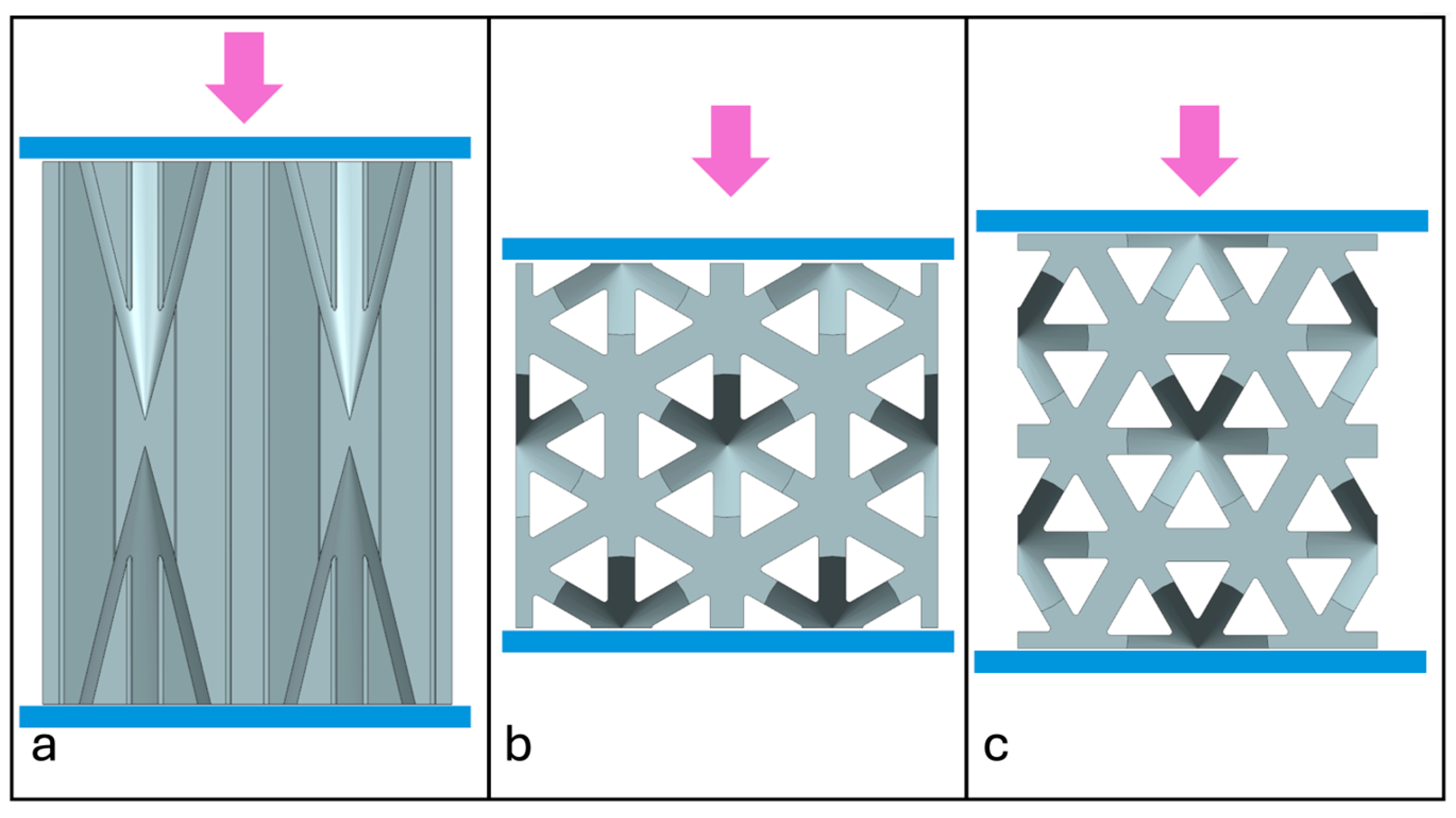 a

b

c