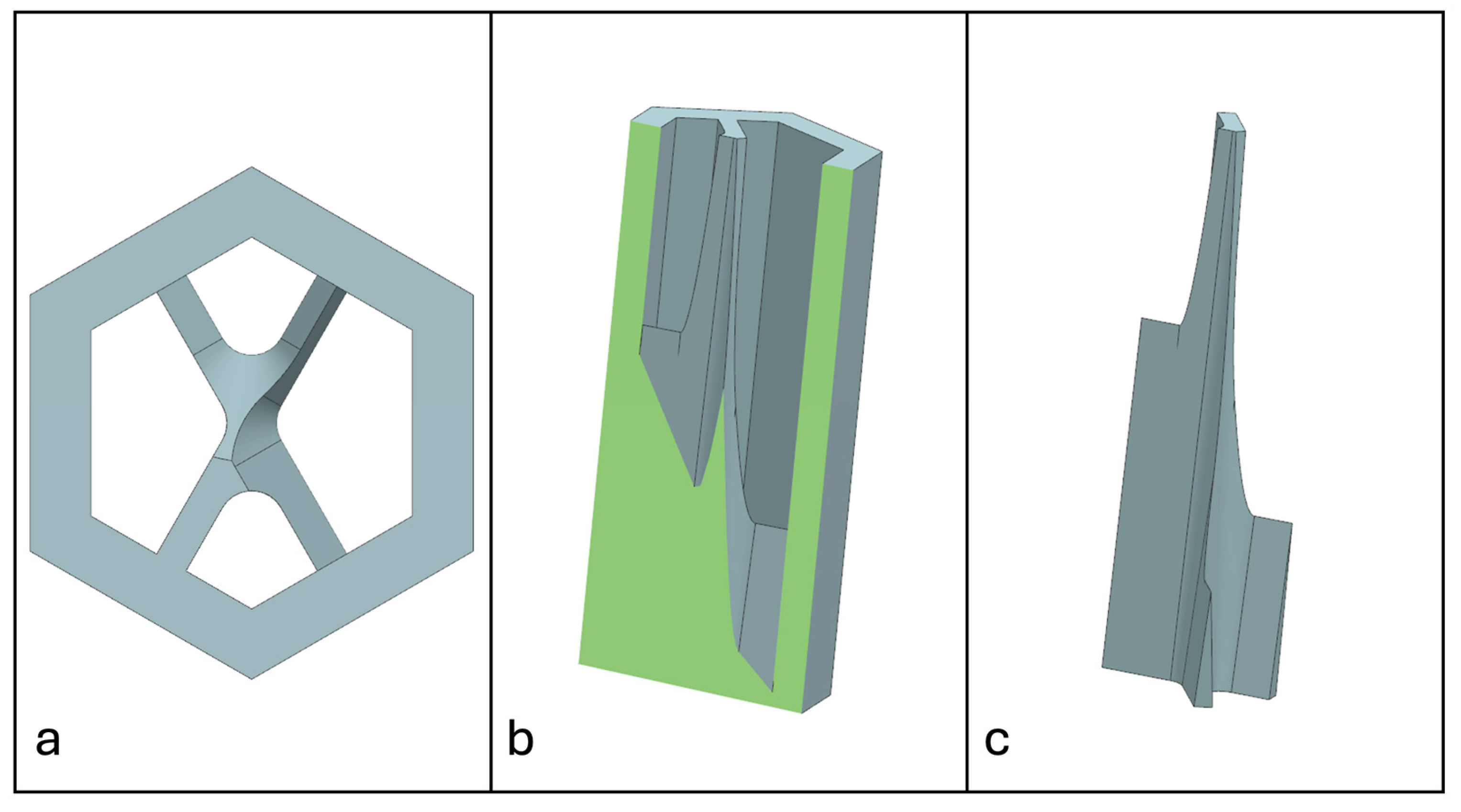 a

b

c