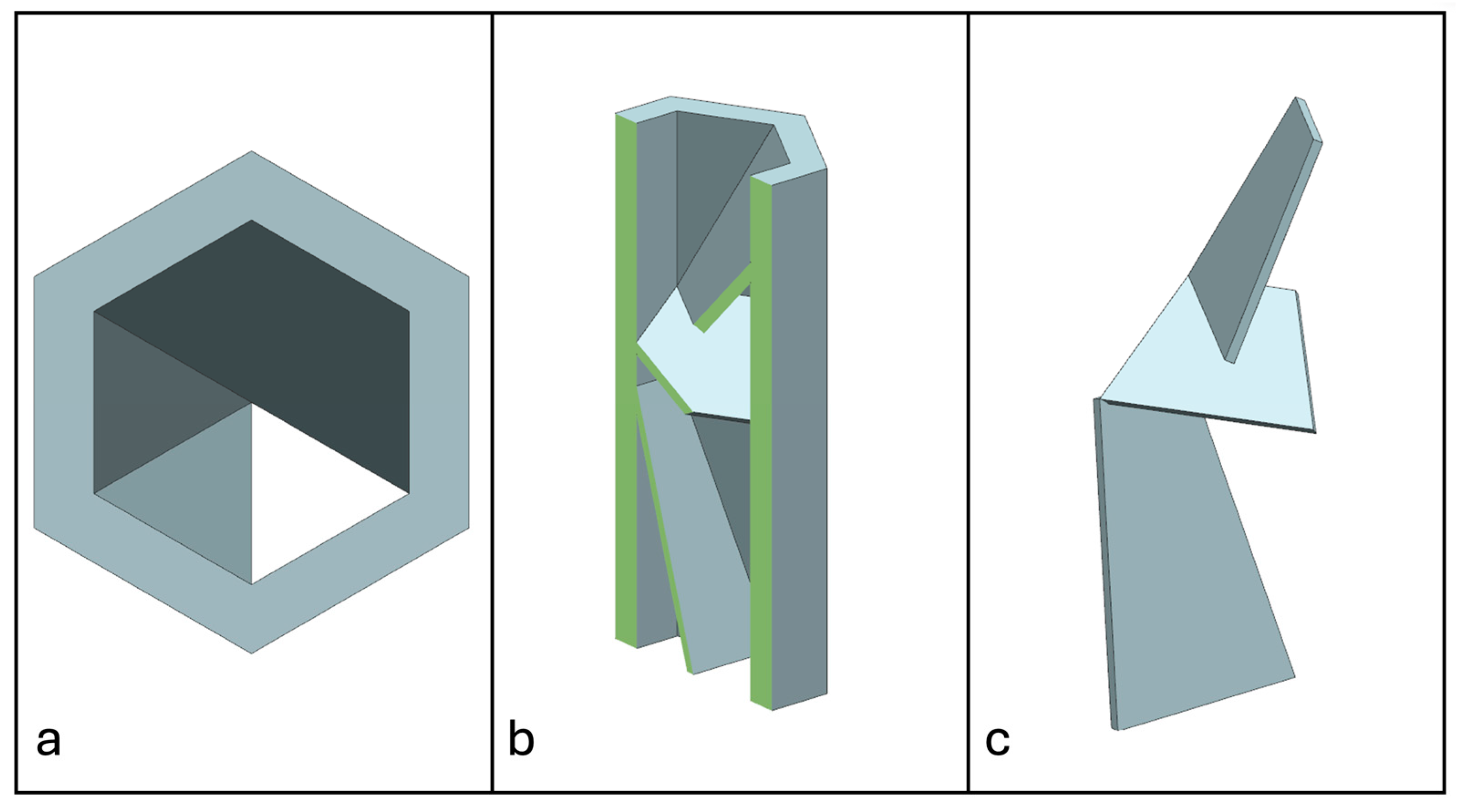 a

b

c