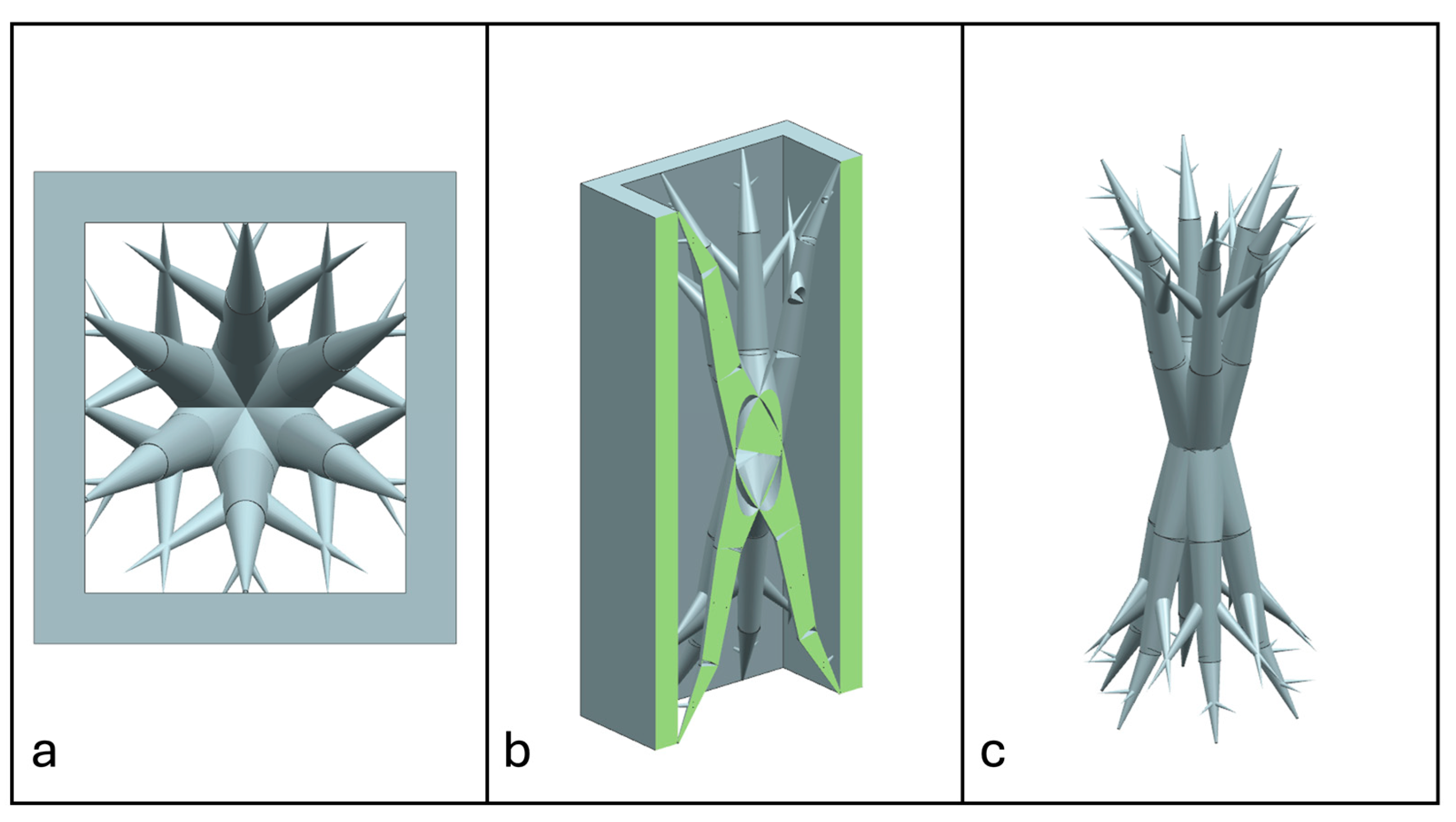 a

b

c