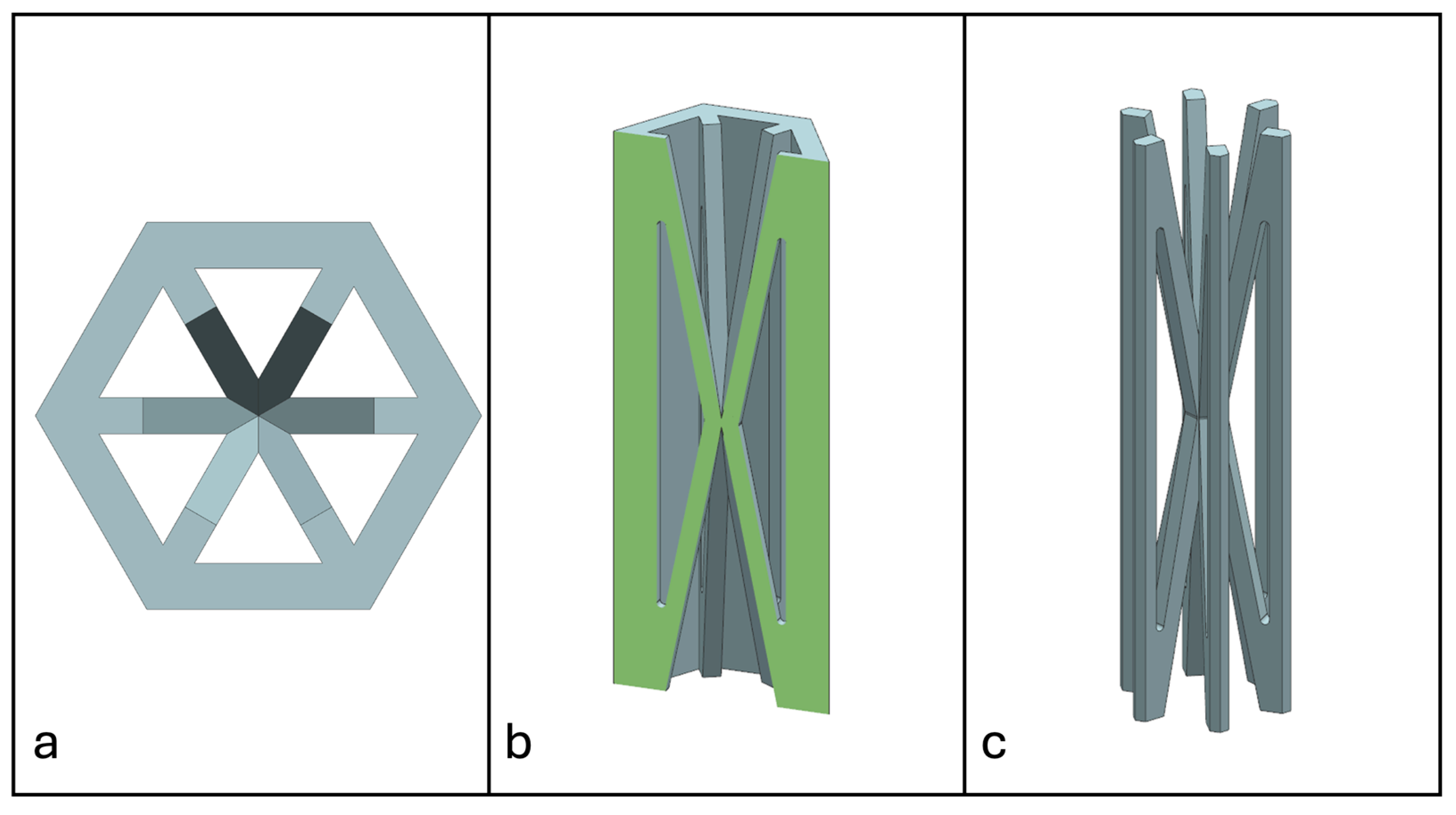 a

b

c