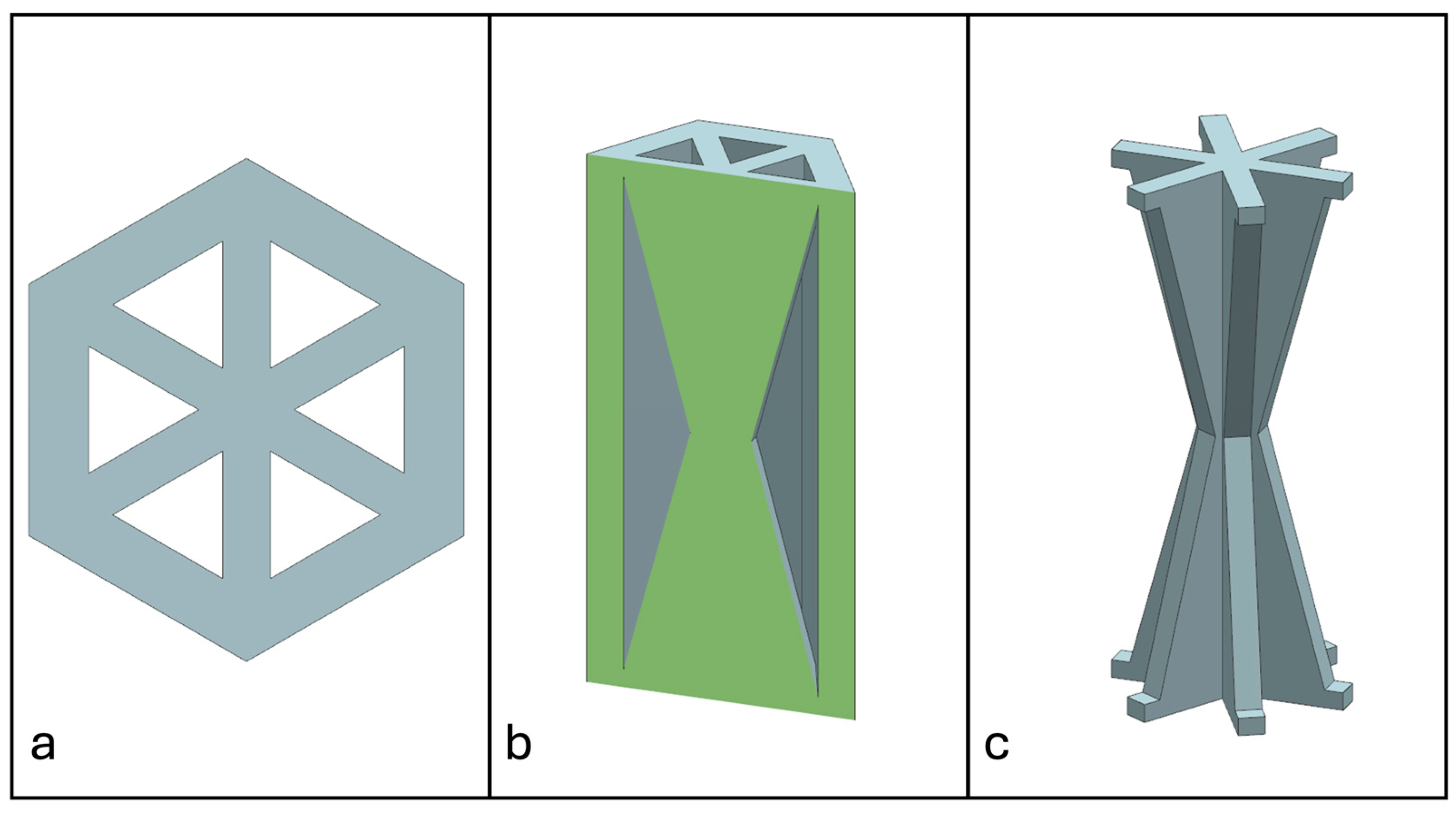 a

b

c