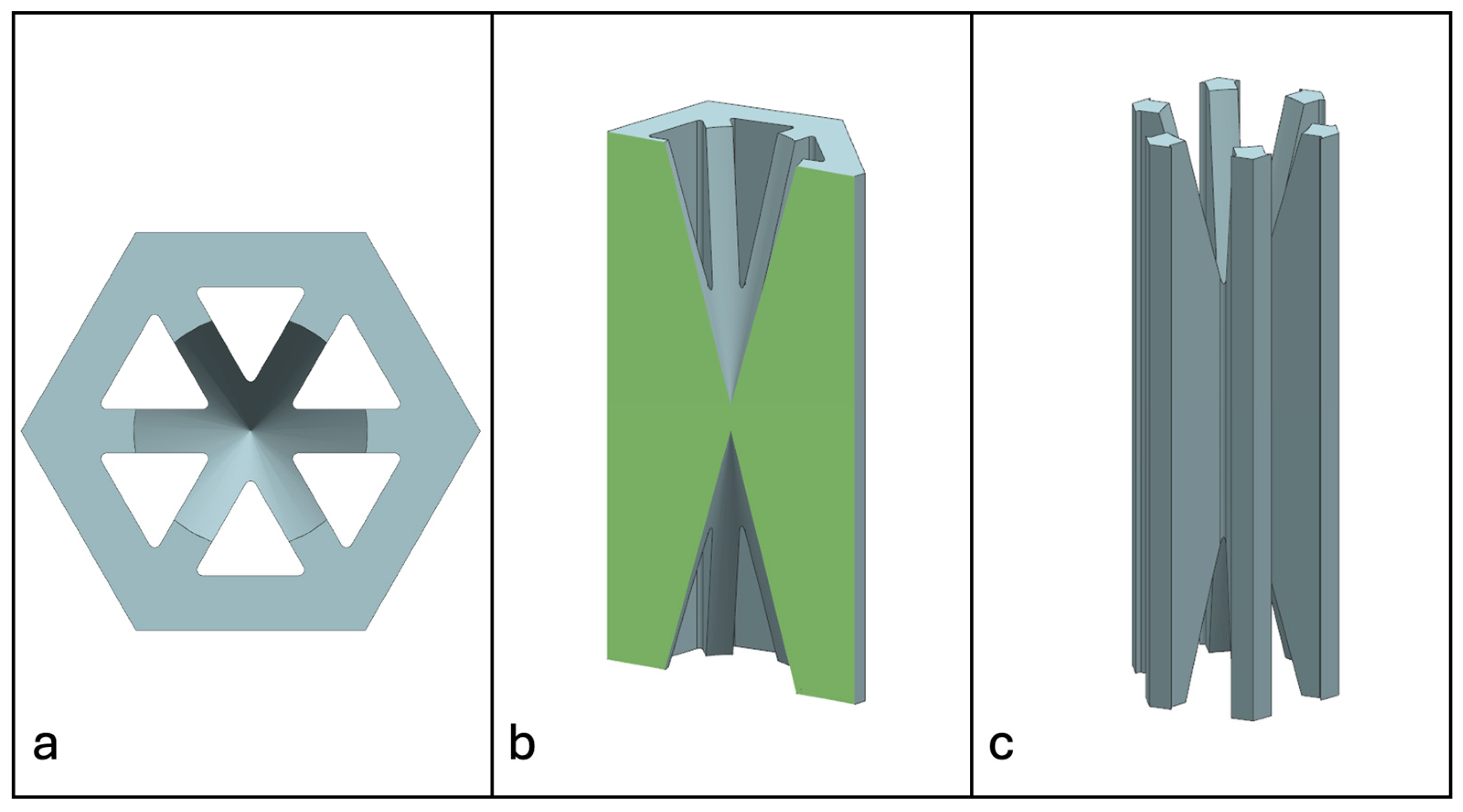 a

b

c