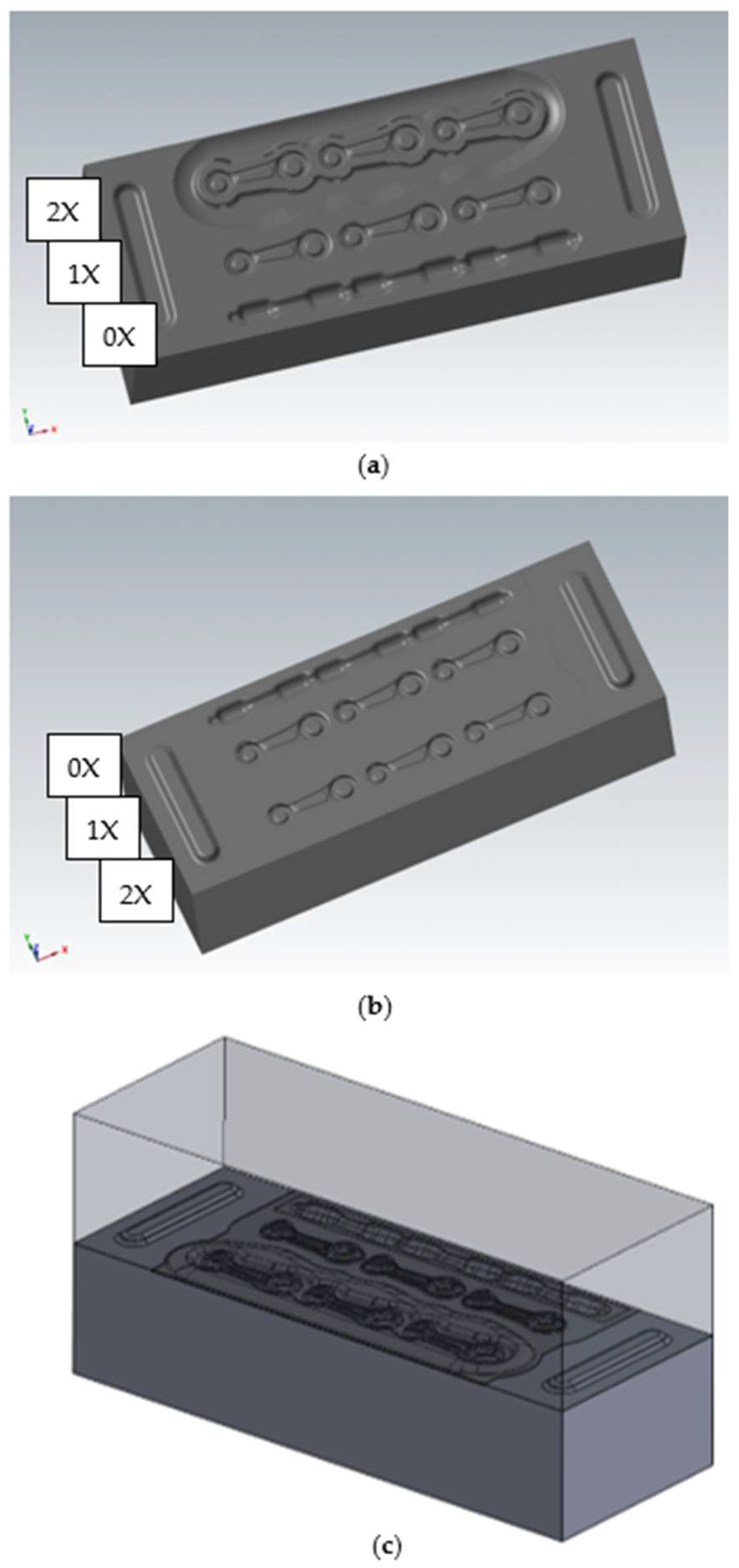 2X
1X
0X

(a)

0X
1X
2X

(b)

(c)